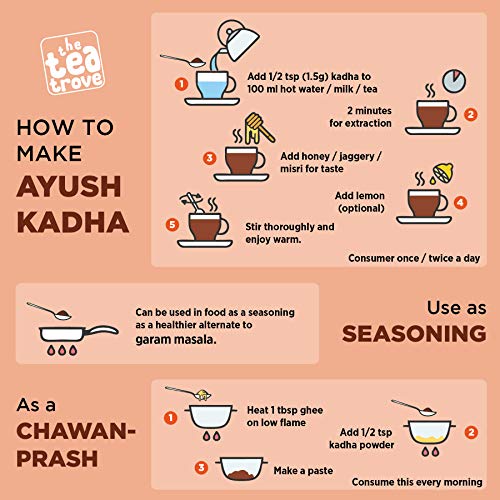 the tea trove

HOW TO MAKE
AYUSH KADHA

1 Add 1/2 tsp (1.5g) kadha to 100 ml hot water / milk / tea

2 minutes for extraction 2

3 Add honey / jaggery / misri for taste

Add lemon (optional) 4

5 Stir thoroughly and enjoy warm.

Consumer once / twice a day

Can be used in food as a seasoning as a healthier alternate to garam masala.

Use as
SEASONING

As a
CHAWAN-PRASH

1 Heat 1 tbsp ghee on low flame

Add 1/2 tsp kadha powder 2

3 Make a paste

Consume this every morning