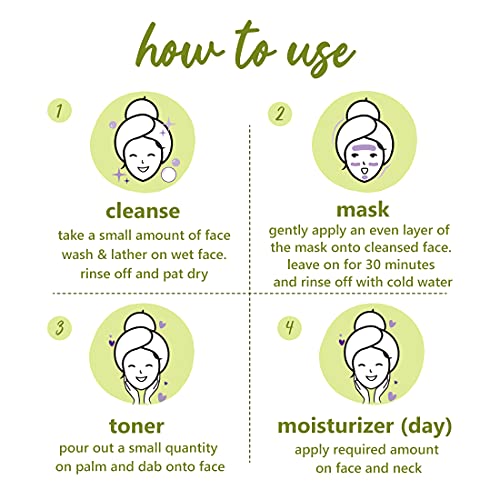 how to use

1

cleanse

take a small amount of face wash & lather on wet face. rinse off and pat dry

2

mask

gently apply an even layer of the mask onto cleansed face. leave on for 30 minutes and rinse off with cold water

3

toner

pour out a small quantity on palm and dab onto face

4

moisturizer (day)

apply required amount on face and neck