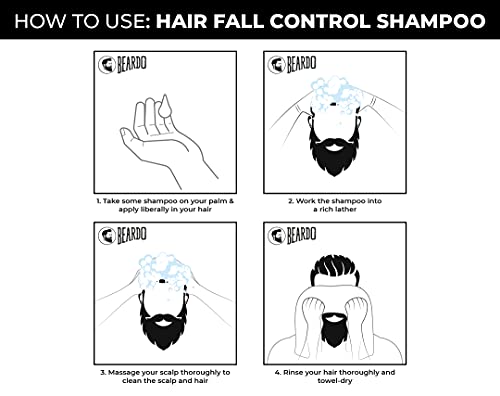 HOW TO USE: HAIR FALL CONTROL SHAMPOO

BEARDO

1. Take some shampoo on your palm & apply liberally in your hair

BEARDO

2. Work the shampoo into a rich lather

BEARDO

3. Massage your scalp thoroughly to clean the scalp and hair

BEARDO

4. Rinse your hair thoroughly and towel-dry