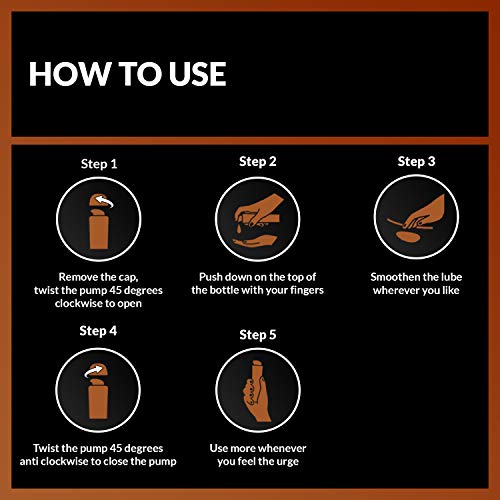 HOW TO USE

Step 1

Remove the cap, twist the pump 45 degrees clockwise to open

Step 2

Push down on the top of the bottle with your fingers

Step 3

Smoothen the lube wherever you like

Step 4

Twist the pump 45 degrees anti clockwise to close the pump

Step 5

Use more whenever you feel the urge