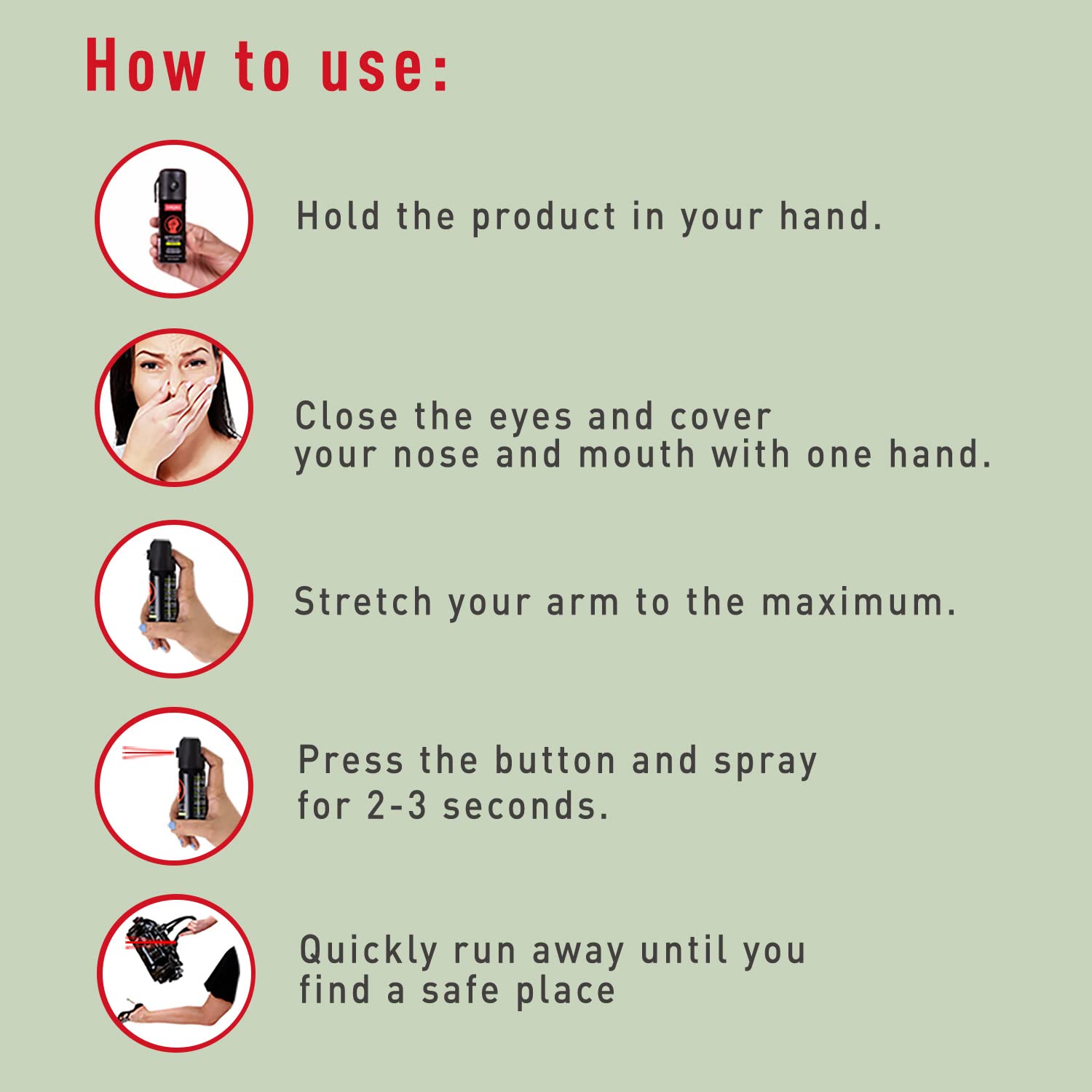 How to use:

Hold the product in your hand.

Close the eyes and cover your nose and mouth with one hand.

Stretch your arm to the maximum.

Press the button and spray for 2-3 seconds.

Quickly run away until you find a safe place