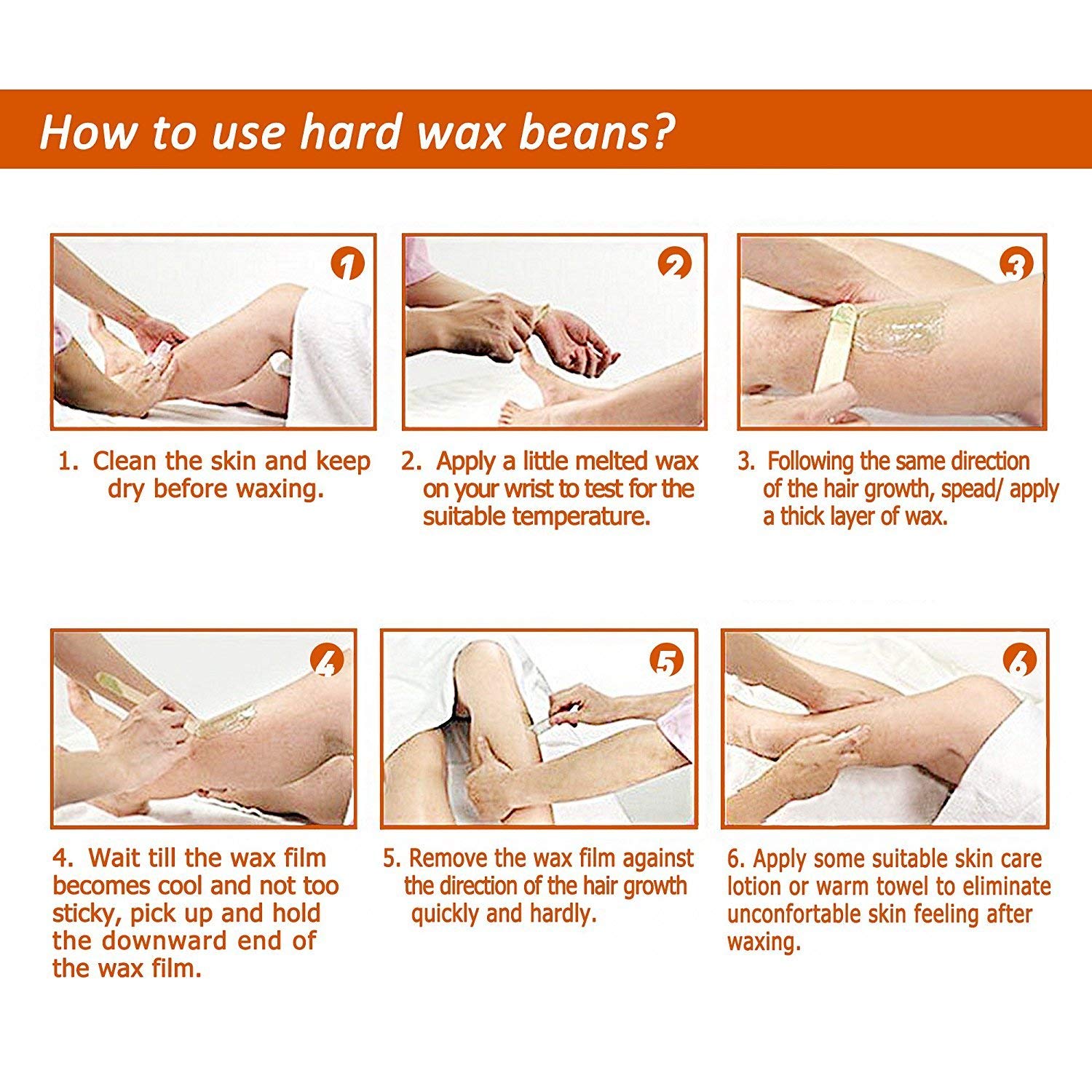 How to use hard wax beans?

1

2

3

1. Clean the skin and keep dry before waxing.

2. Apply a little melted wax on your wrist to test for the suitable temperature.

3. Following the same direction of the hair growth, spead/ apply a thick layer of wax.

4

5

6

4. Wait till the wax film becomes cool and not too sticky, pick up and hold the downward end of the wax film.

5. Remove the wax film against the direction of the hair growth quickly and hardly.

6. Apply some suitable skin care lotion or warm towel to eliminate unconfortable skin feeling after waxing.