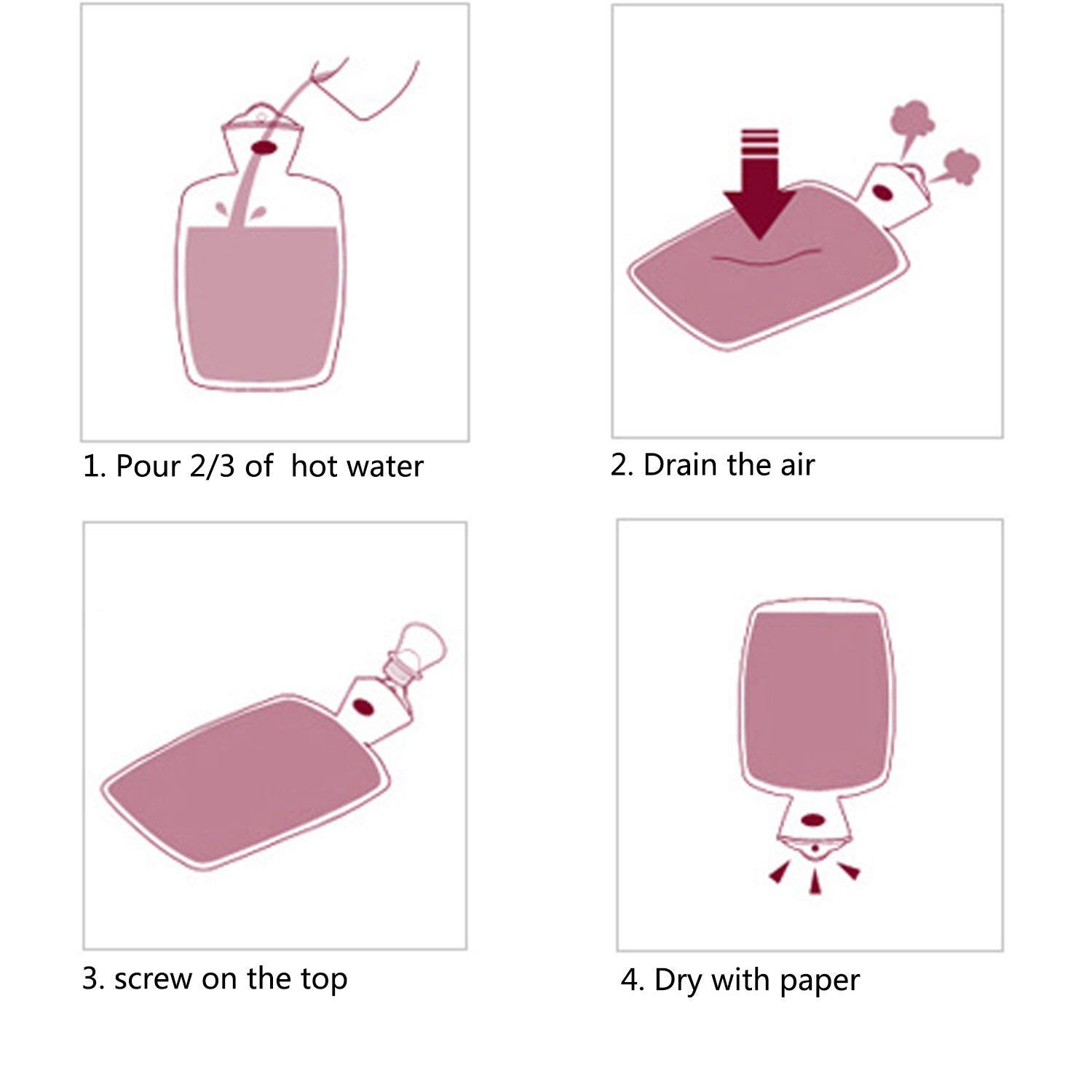 1. Pour 2/3 of  hot water

2. Drain the air

3. screw on the top

4. Dry with paper