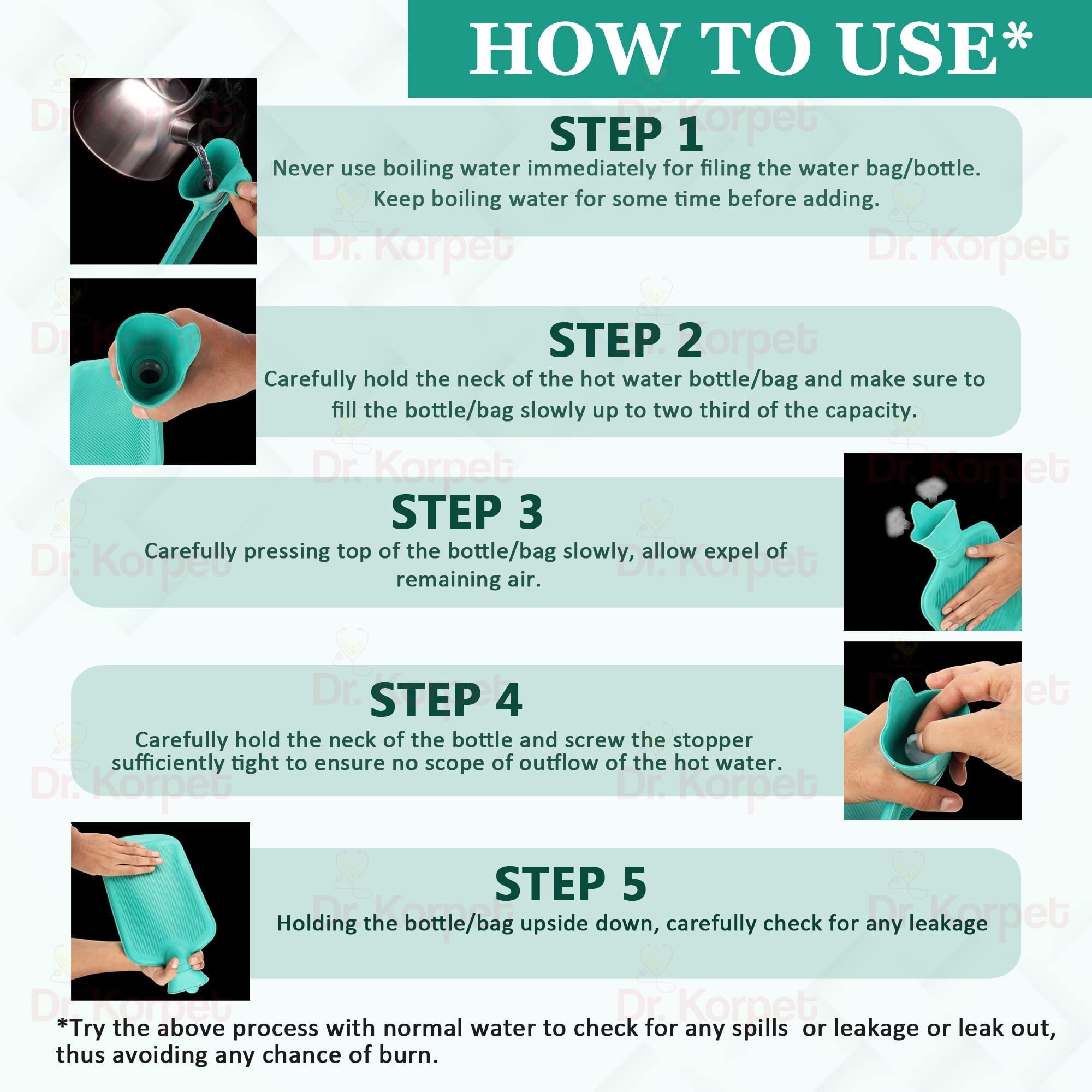 HOW TO USE*

STEP 1
Never use boiling water immediately for filing the water bag/bottle. Keep boiling water for some time before adding.

STEP 2
Carefully hold the neck of the hot water bottle/bag and make sure to fill the bottle/bag slowly up to two third of the capacity.

STEP 3
Carefully pressing top of the bottle/bag slowly, allow expel of remaining air.

STEP 4
Carefully hold the neck of the bottle and screw the stopper sufficiently tight to ensure no scope of outflow of the hot water.

STEP 5
Holding the bottle/bag upside down, carefully check for any leakage

*Try the above process with normal water to check for any spills or leakage or leak out, thus avoiding any chance of burn.

Dr. Korpet