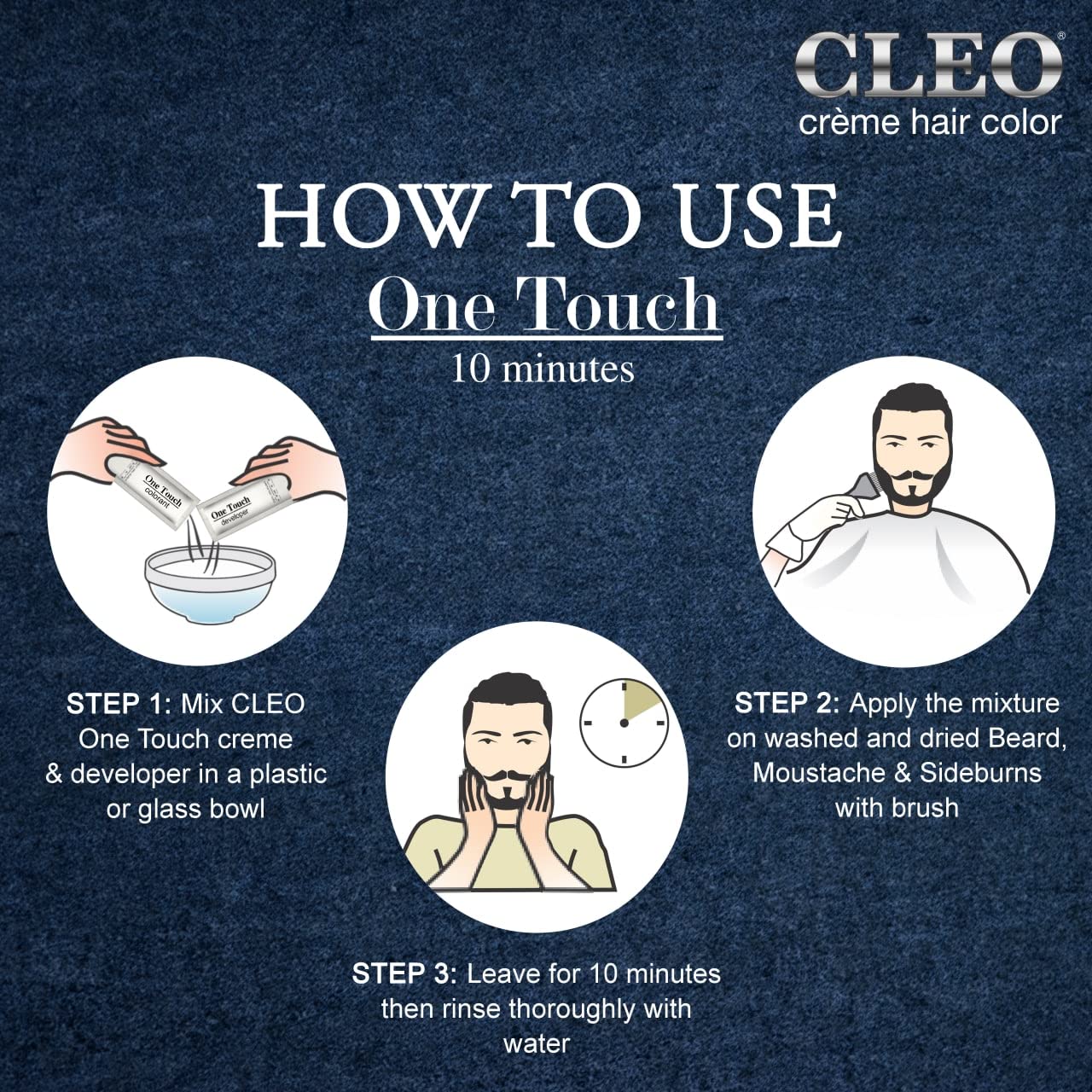 CLEO®
crème hair color

HOW TO USE
One Touch
10 minutes

One Touch
colorant

One Touch
developer

STEP 1: Mix CLEO One Touch creme & developer in a plastic or glass bowl

STEP 2: Apply the mixture on washed and dried Beard, Moustache & Sideburns with brush

STEP 3: Leave for 10 minutes then rinse thoroughly with water