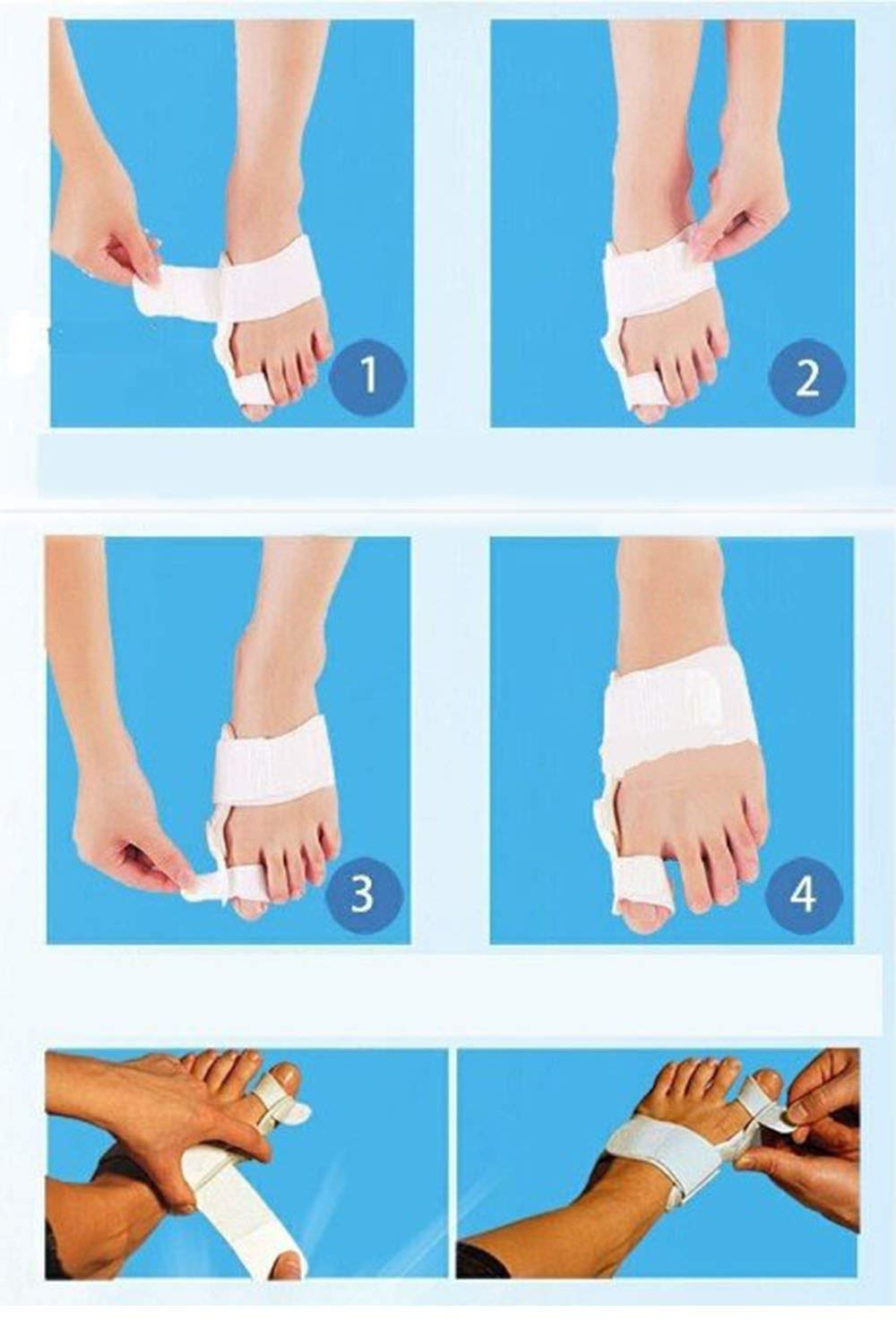 1

2

3

4