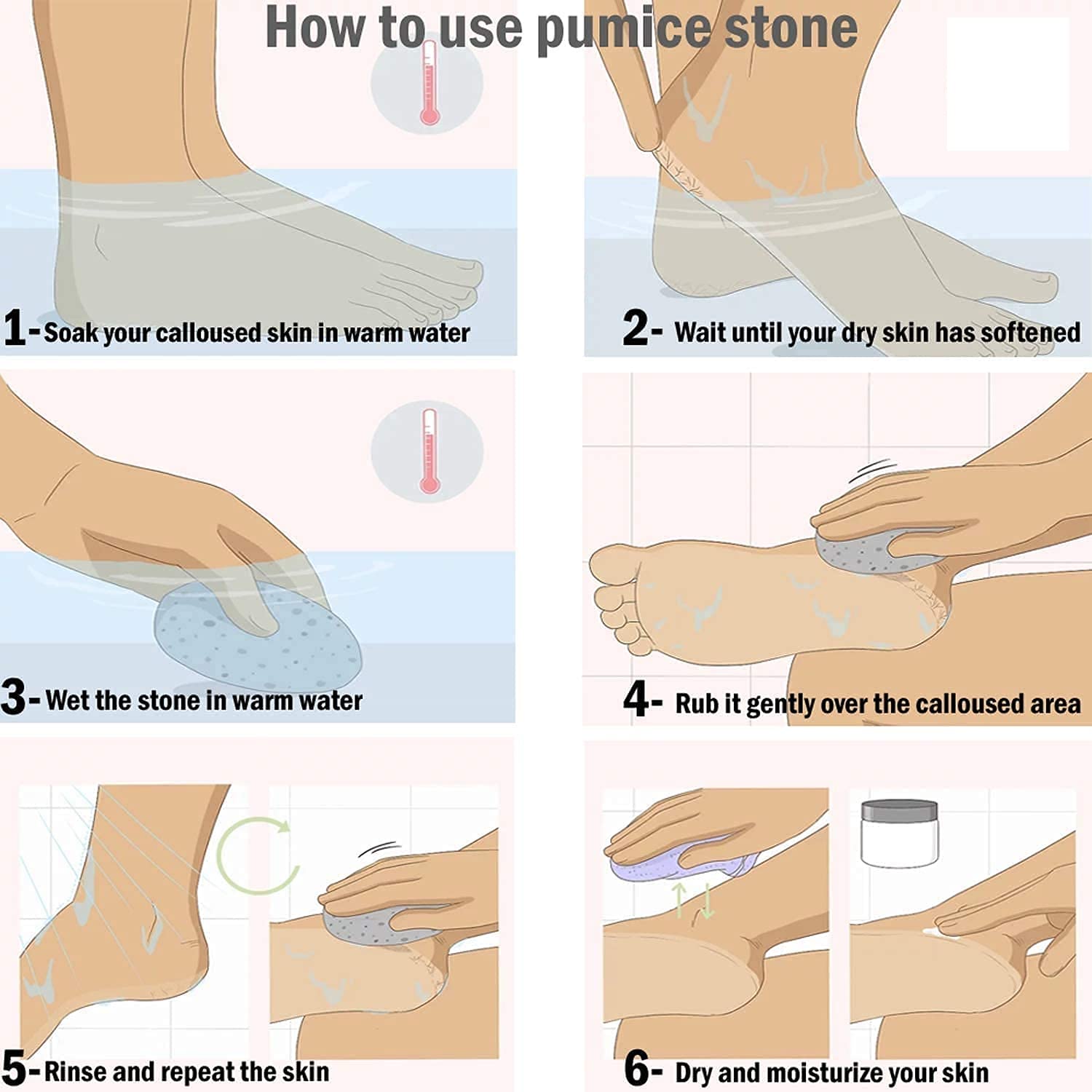 How to use pumice stone

1- Soak your calloused skin in warm water

2- Wait until your dry skin has softened

3- Wet the stone in warm water

4- Rub it gently over the calloused area

5- Rinse and repeat the skin

6- Dry and moisturize your skin