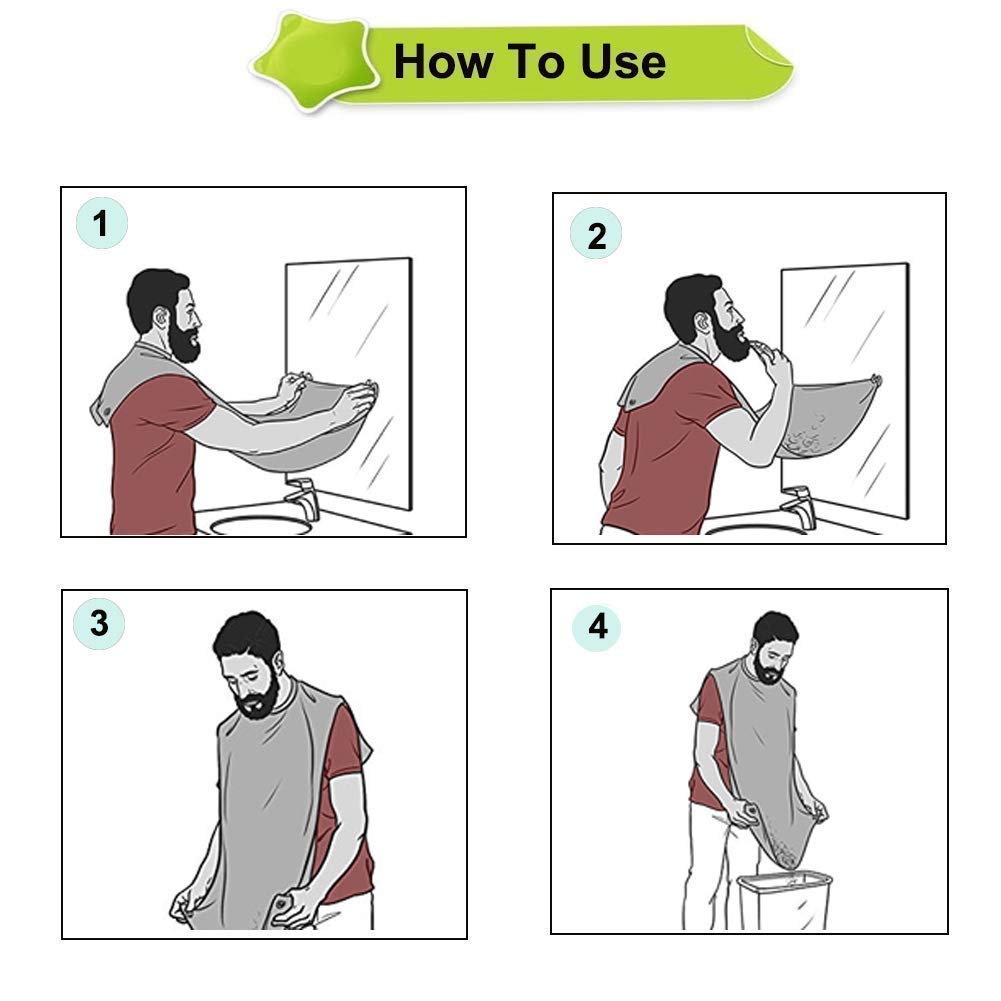 How To Use

1

2

3

4