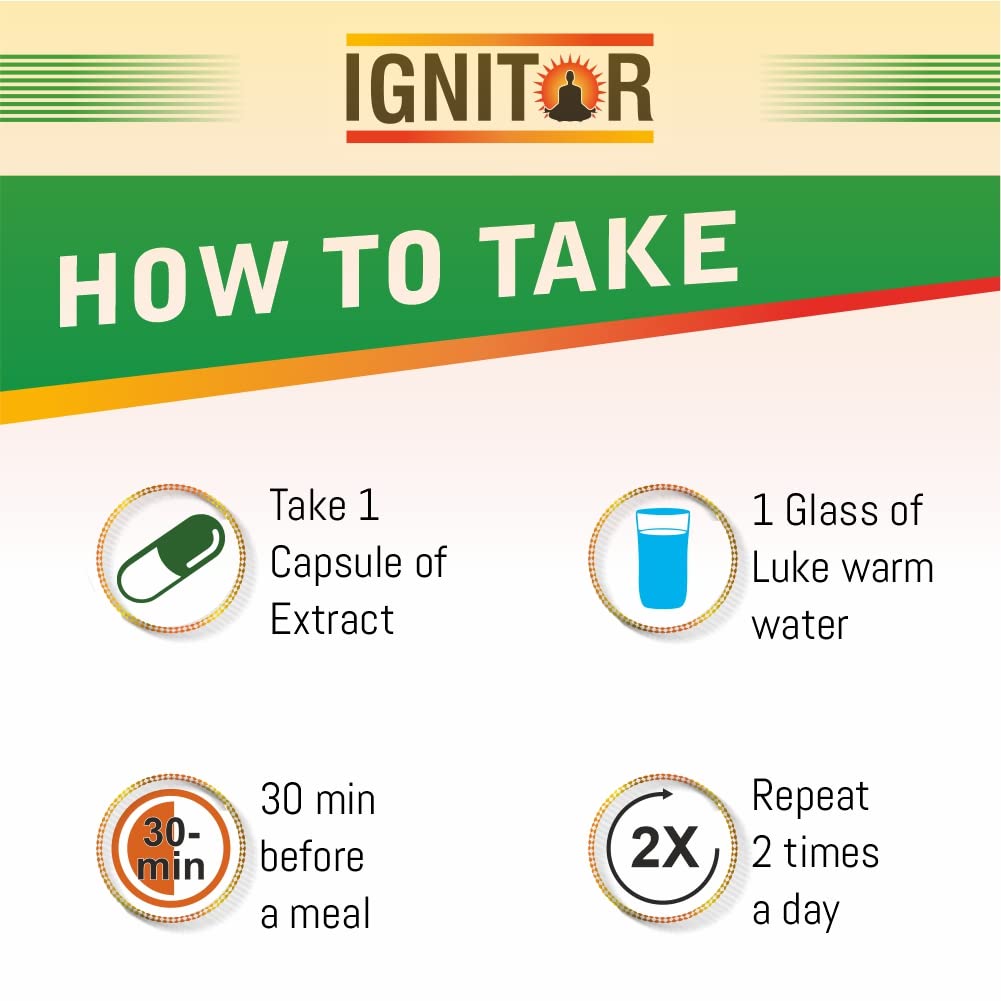 IGNITOR

HOW TO TAKE

Take 1 Capsule of Extract

1 Glass of Luke warm water

30-min

30 min before a meal

2X

Repeat 2 times a day