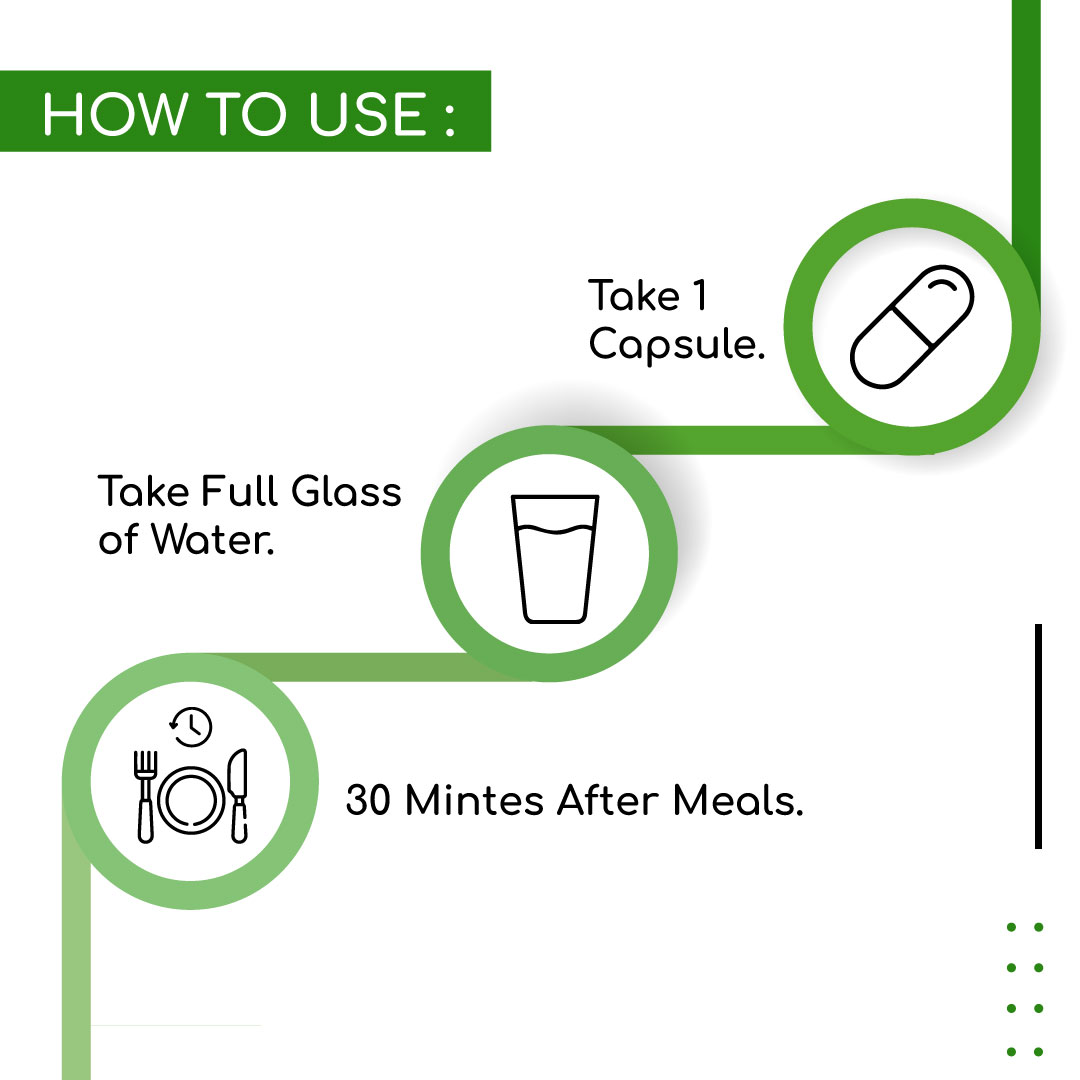 HOW TO USE :

Take 1 Capsule.

Take Full Glass of Water.

30 Mintes After Meals.