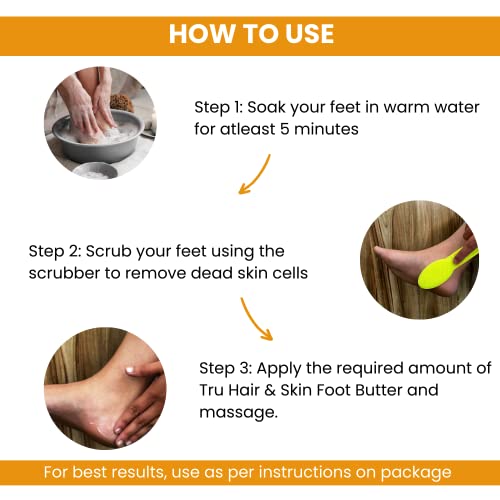 HOW TO USE

Step 1: Soak your feet in warm water for atleast 5 minutes

Step 2: Scrub your feet using the scrubber to remove dead skin cells

Step 3: Apply the required amount of Tru Hair & Skin Foot Butter and massage.

For best results, use as per instructions on package