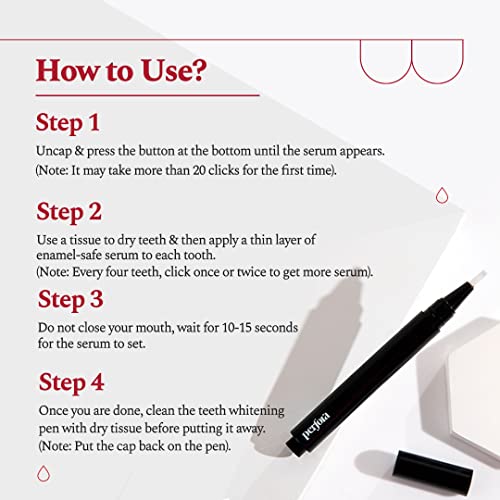 How to Use?

Step 1

Uncap & press the button at the bottom until the serum appears. (Note: It may take more than 20 clicks for the first time).

Step 2

Use a tissue to dry teeth & then apply a thin layer of enamel-safe serum to each tooth. (Note: Every four teeth, click once or twice to get more serum).

Step 3

Do not close your mouth, wait for 10-15 seconds for the serum to set.

Step 4

Once you are done, clean the teeth whitening pen with dry tissue before putting it away. (Note: Put the cap back on the pen).

perfora