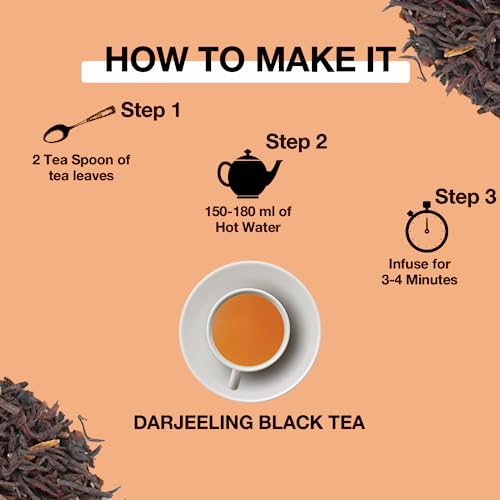 HOW TO MAKE IT

Step 1

2 Tea Spoon of tea leaves

Step 2

150-180 ml of Hot Water

Step 3

Infuse for 3-4 Minutes

DARJEELING BLACK TEA