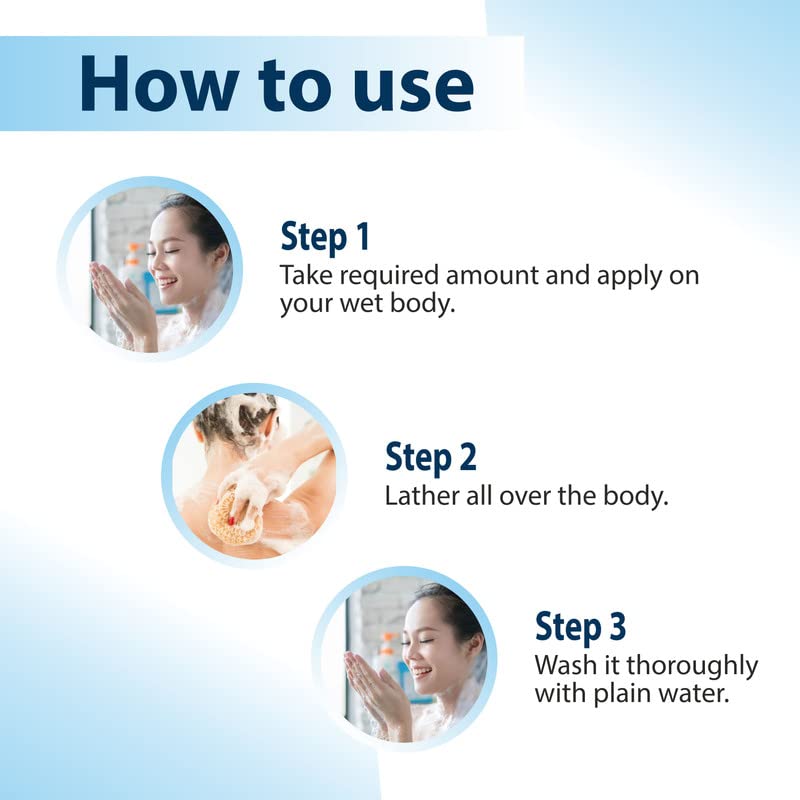 How to use

Step 1
Take required amount and apply on your wet body.

Step 2
Lather all over the body.

Step 3
Wash it thoroughly with plain water.