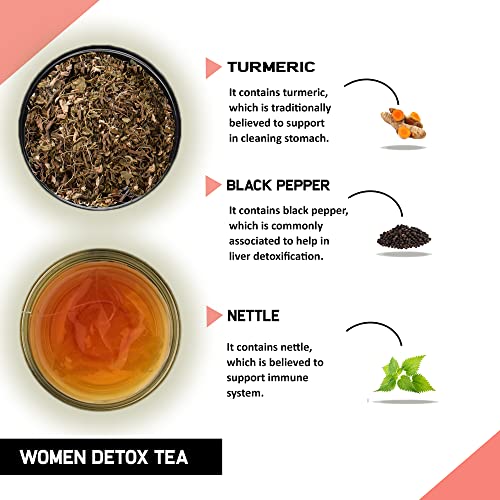 TURMERIC

It contains turmeric, which is traditionally believed to support in cleaning stomach.

BLACK PEPPER

It contains black pepper, which is commonly associated to help in liver detoxification.

NETTLE

It contains nettle, which is believed to support immune system.

WOMEN DETOX TEA