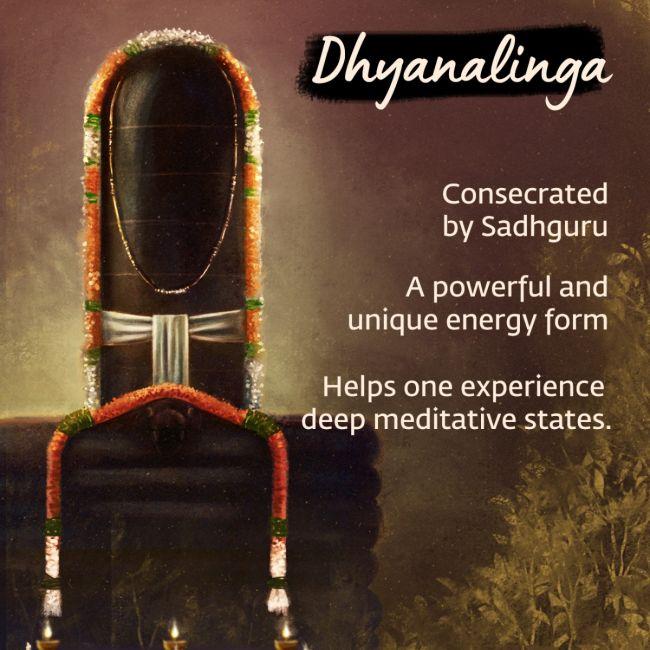 Dhyanalinga

Consecrated by Sadhguru

A powerful and unique energy form

Helps one experience deep meditative states.