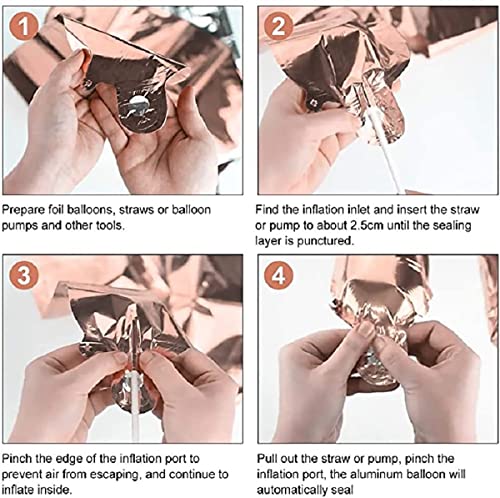 1

Prepare foil balloons, straws or balloon pumps and other tools.

2

Find the inflation inlet and insert the straw or pump to about 2.5cm until the sealing layer is punctured.

3

Pinch the edge of the inflation port to prevent air from escaping, and continue to inflate inside.

4

Pull out the straw or pump, pinch the inflation port, the aluminum balloon will automatically seal