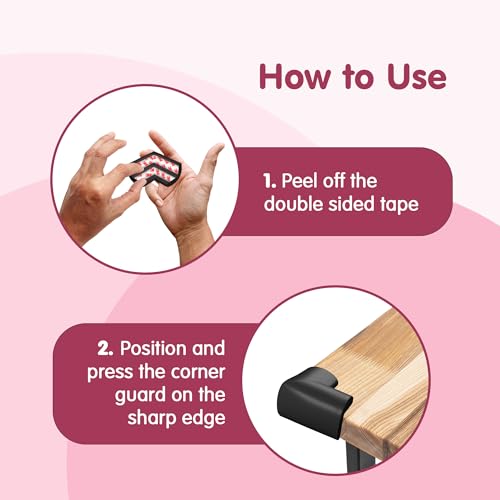 How to Use

1. Peel off the double sided tape

2. Position and press the corner guard on the sharp edge