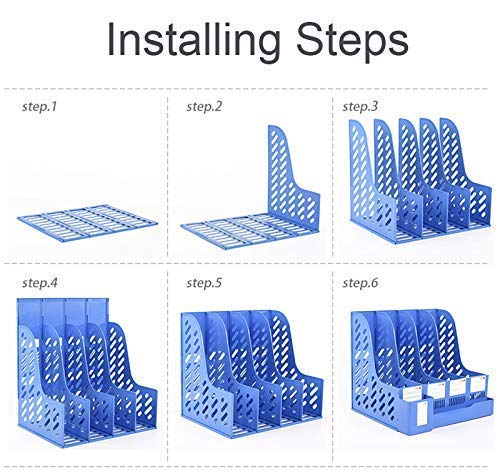 Installing Steps

step.1

step.2

step.3

step.4

step.5

step.6