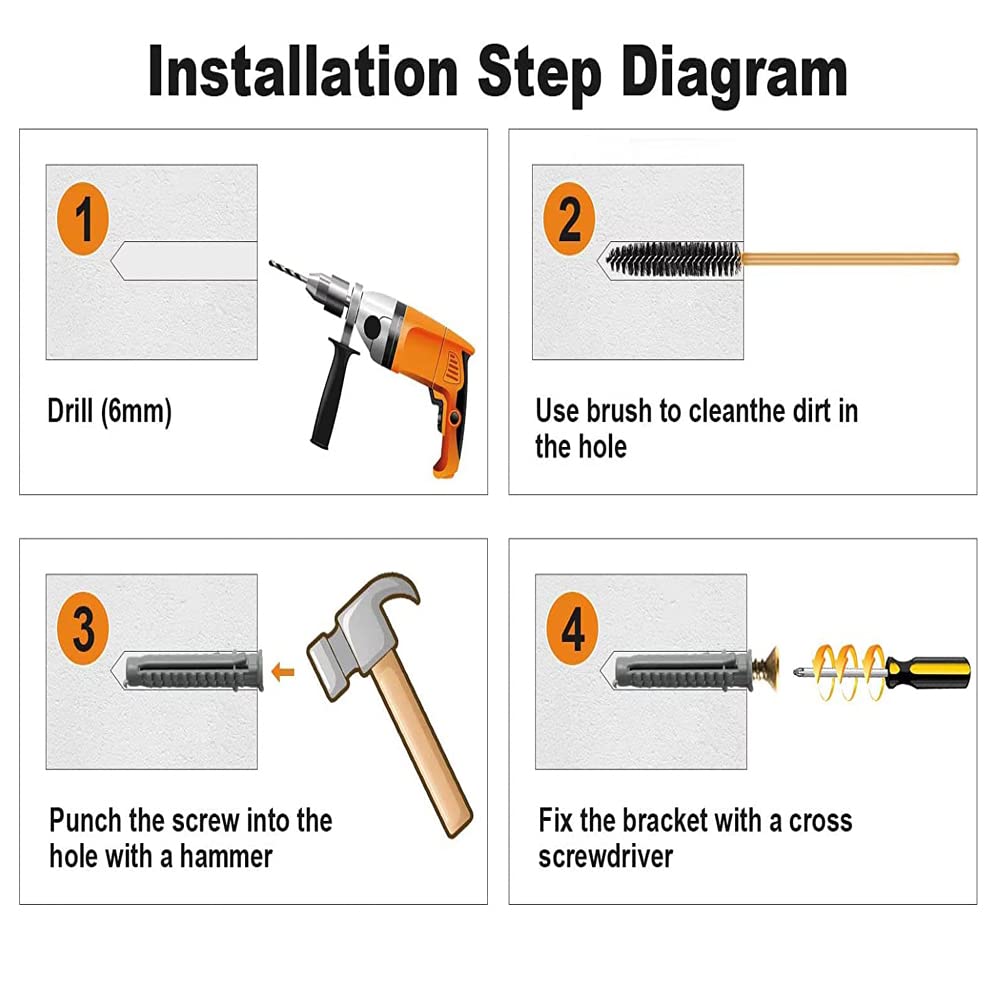 Installation Step Diagram

1

Drill (6mm)

2

Use brush to cleanthe dirt in the hole

3

Punch the screw into the hole with a hammer

4

Fix the bracket with a cross screwdriver