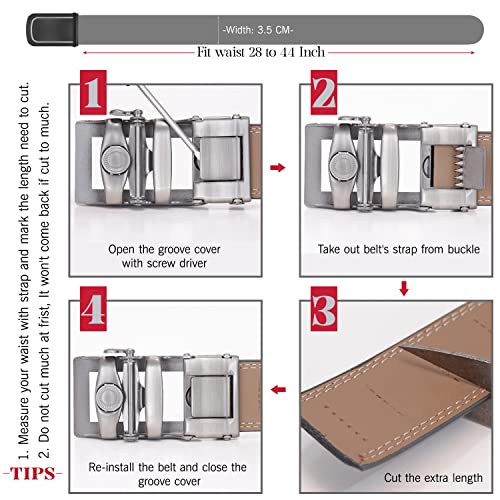 -Width: 3.5 CM-

Fit waist 28 to 44 Inch

-TIPS-

1. Measure your waist with strap and mark the length need to cut.
2. Do not cut much at frist, It won't come back if cut to much.

1

Open the groove cover with screw driver

2

Take out belt's strap from buckle

3

Cut the extra length

4

Re-install the belt and close the groove cover