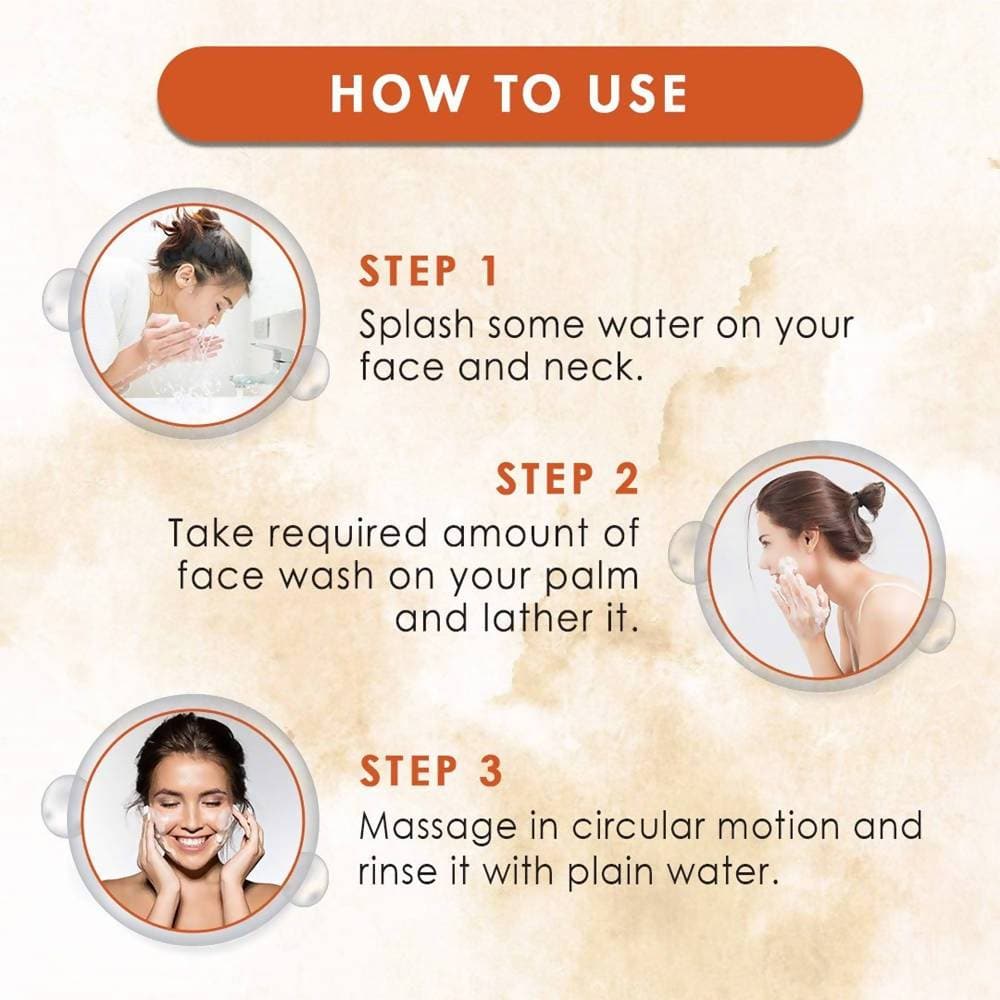 HOW TO USE

STEP 1
Splash some water on your face and neck.

STEP 2
Take required amount of face wash on your palm and lather it.

STEP 3
Massage in circular motion and rinse it with plain water.