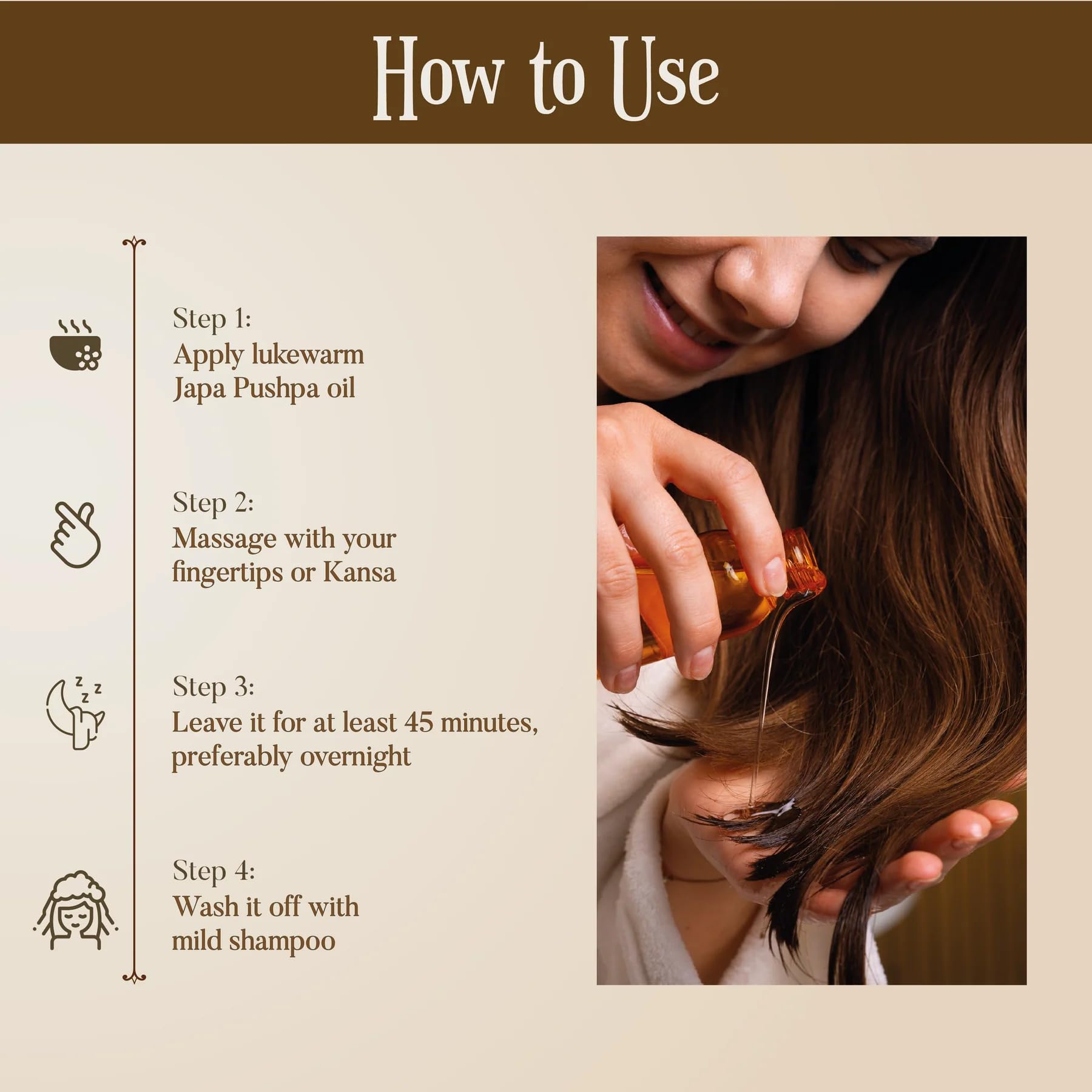 How to Use

Step 1:
Apply lukewarm Japa Pushpa oil

Step 2:
Massage with your fingertips or Kansa

Step 3:
Leave it for at least 45 minutes, preferably overnight

Step 4:
Wash it off with mild shampoo