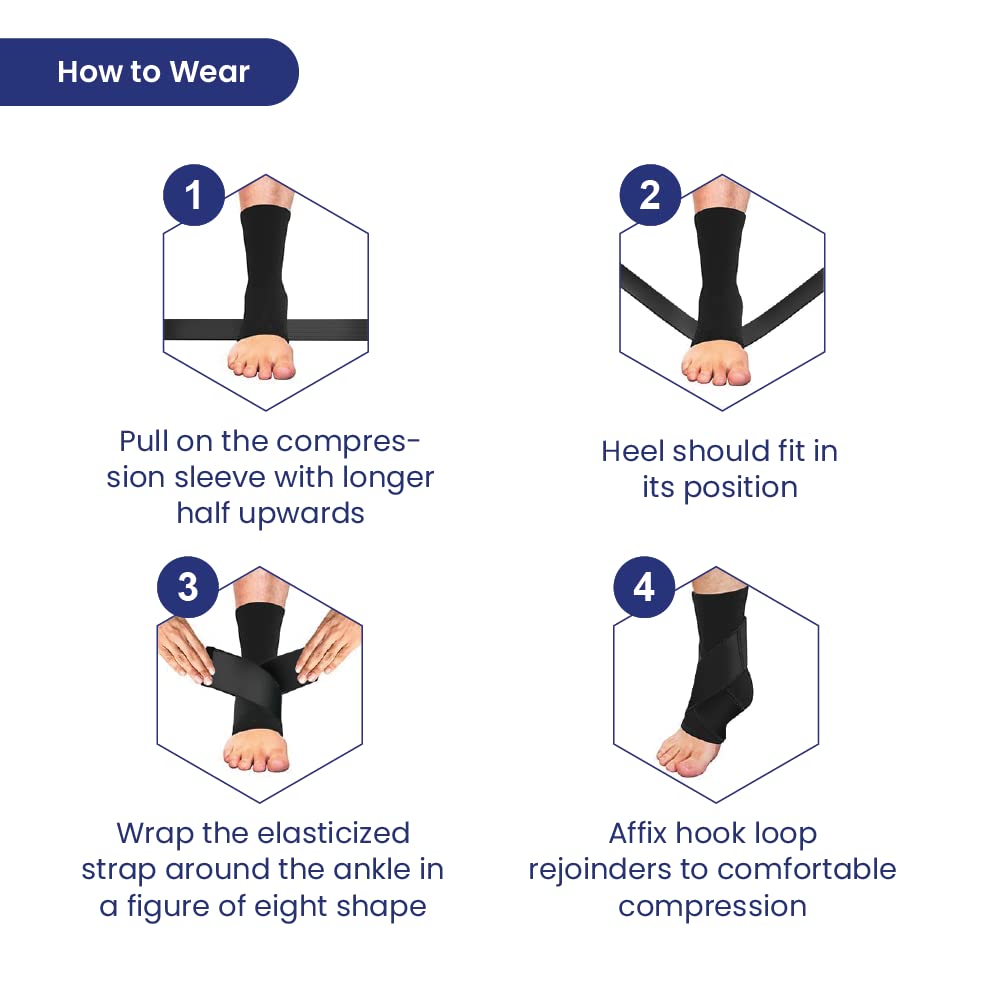 How to Wear

1

Pull on the compression sleeve with longer half upwards

2

Heel should fit in its position

3

Wrap the elasticized strap around the ankle in a figure of eight shape

4

Affix hook loop rejoinders to comfortable compression