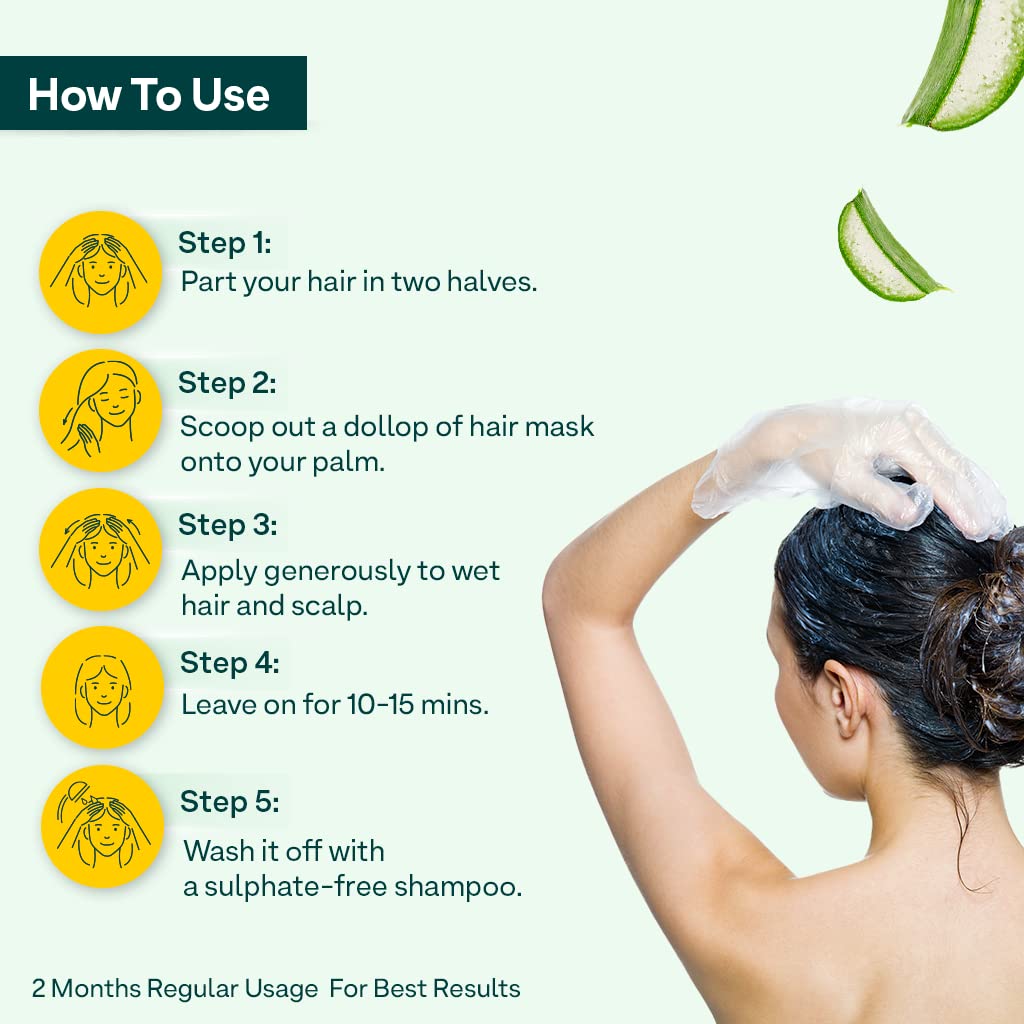 How To Use

Step 1:
Part your hair in two halves.

Step 2:
Scoop out a dollop of hair mask onto your palm.

Step 3:
Apply generously to wet hair and scalp.

Step 4:
Leave on for 10-15 mins.

Step 5:
Wash it off with a sulphate-free shampoo.

2 Months Regular Usage For Best Results