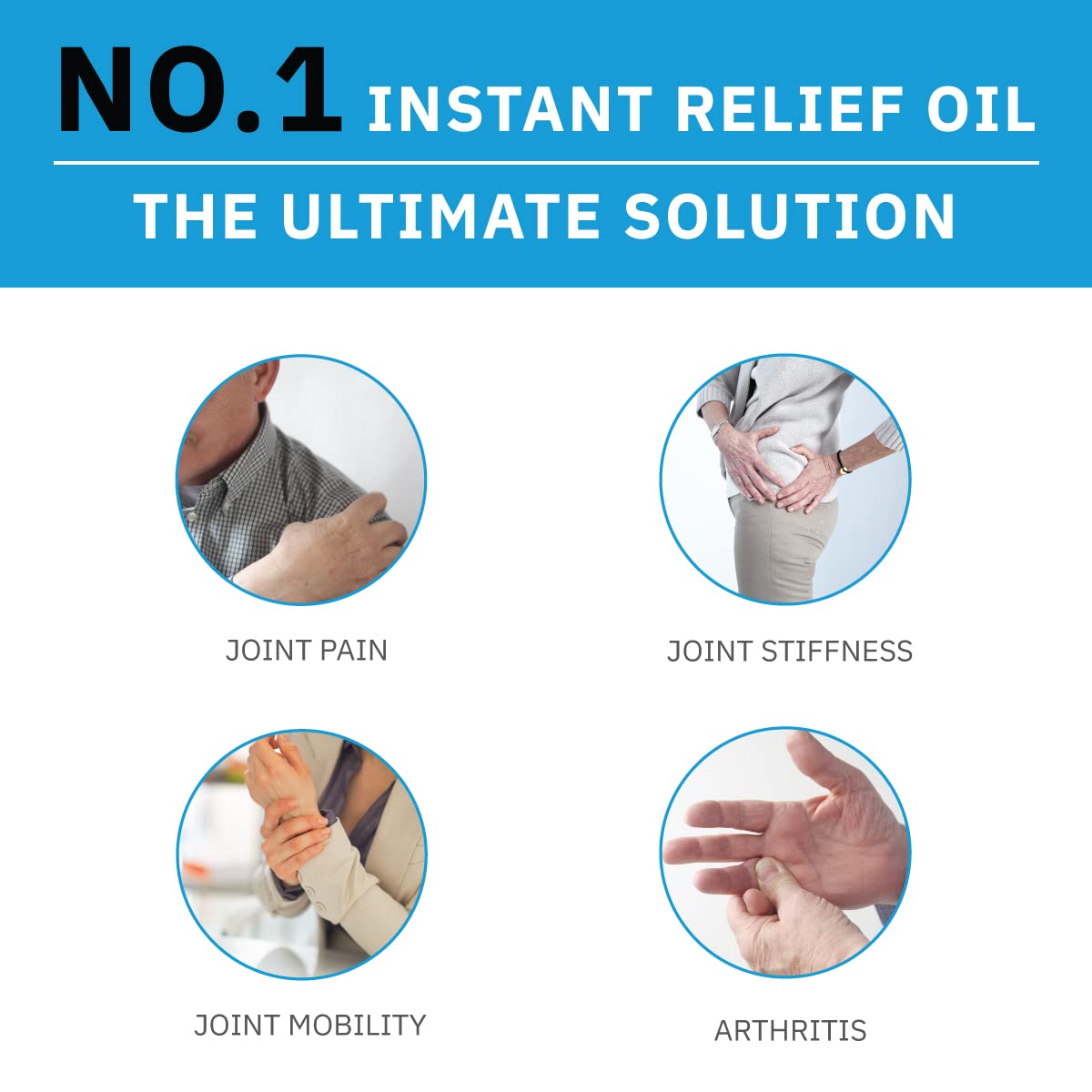 NO.1 INSTANT RELIEF OIL

THE ULTIMATE SOLUTION

JOINT PAIN

JOINT STIFFNESS

JOINT MOBILITY

ARTHRITIS