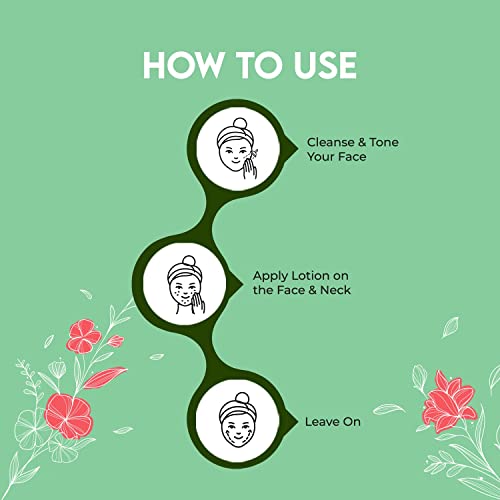 HOW TO USE

Cleanse & Tone Your Face

Apply Lotion on the Face & Neck

Leave On