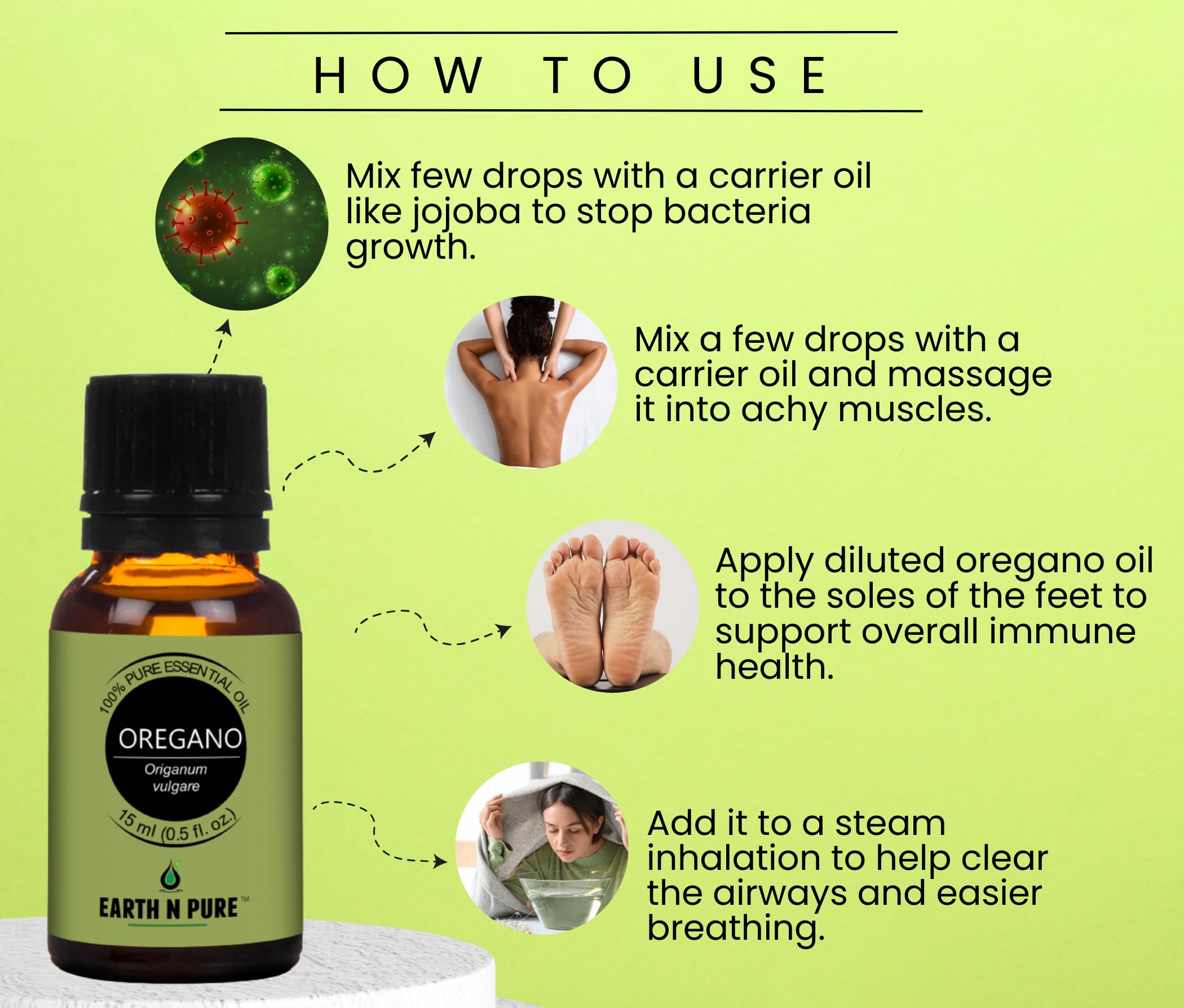 HOW TO USE

Mix few drops with a carrier oil like jojoba to stop bacteria growth.

Mix a few drops with a carrier oil and massage it into achy muscles.

Apply diluted oregano oil to the soles of the feet to support overall immune health.

Add it to a steam inhalation to help clear the airways and easier breathing.

100% PURE ESSENTIAL OIL
OREGANO
Origanum vulgare
15 ml (0.5 fl. oz.)
EARTH N PURE™