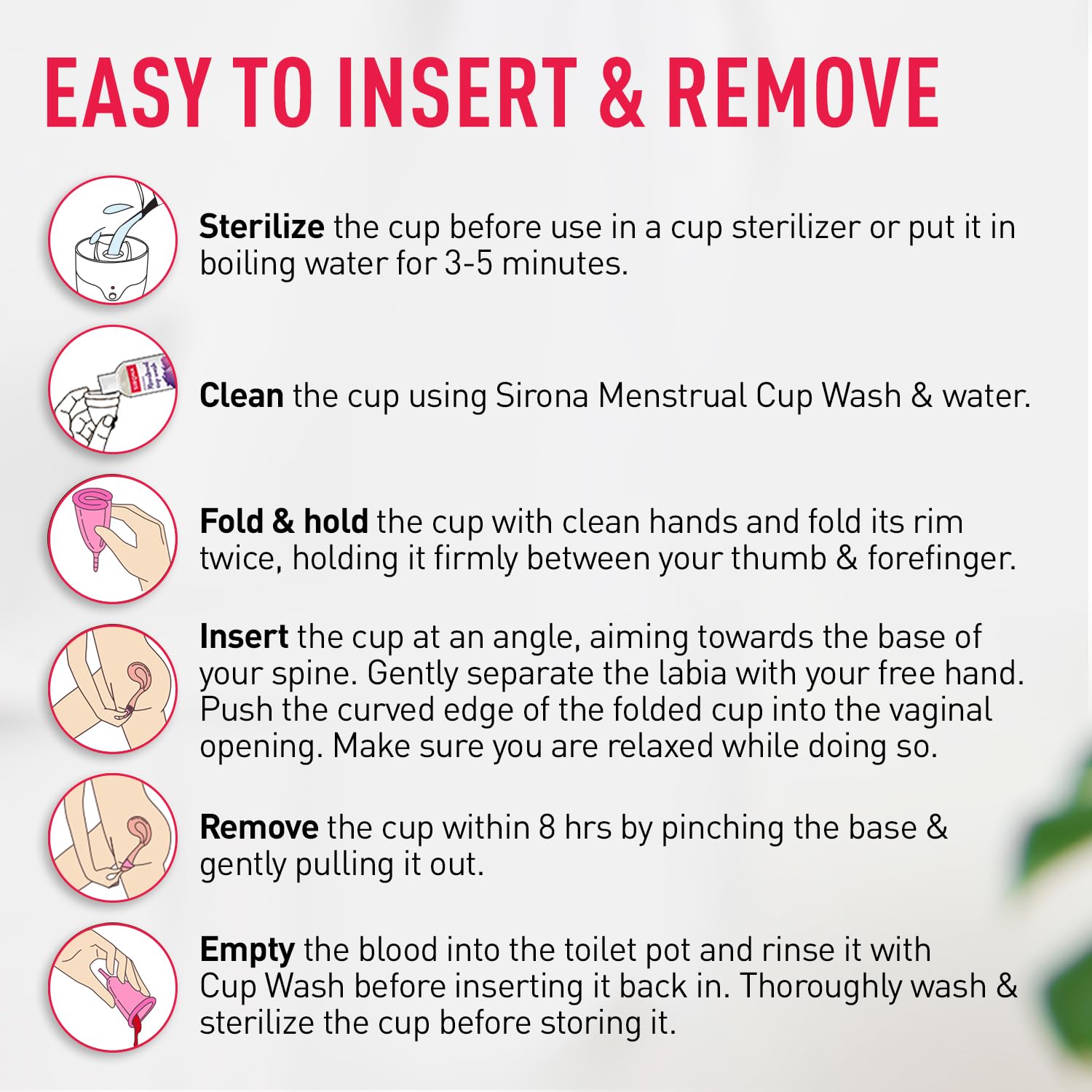 EASY TO INSERT & REMOVE

Sterilize the cup before use in a cup sterilizer or put it in boiling water for 3-5 minutes.

Clean the cup using Sirona Menstrual Cup Wash & water.

Fold & hold the cup with clean hands and fold its rim twice, holding it firmly between your thumb & forefinger.

Insert the cup at an angle, aiming towards the base of your spine. Gently separate the labia with your free hand. Push the curved edge of the folded cup into the vaginal opening. Make sure you are relaxed while doing so.

Remove the cup within 8 hrs by pinching the base & gently pulling it out.

Empty the blood into the toilet pot and rinse it with Cup Wash before inserting it back in. Thoroughly wash & sterilize the cup before storing it.