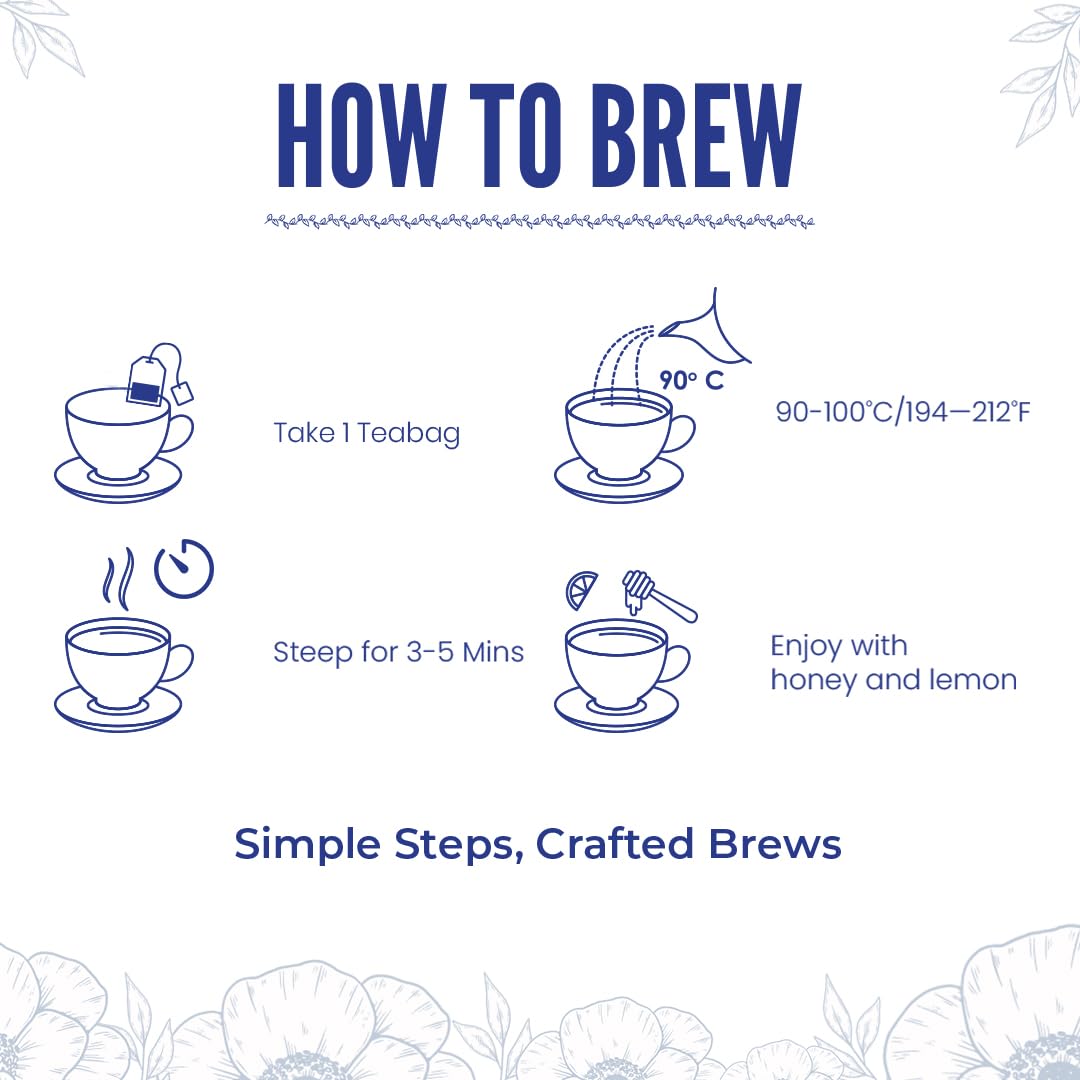 HOW TO BREW

Take 1 Teabag

90° C

90-100°C/194—212°F

Steep for 3-5 Mins

Enjoy with honey and lemon

Simple Steps, Crafted Brews