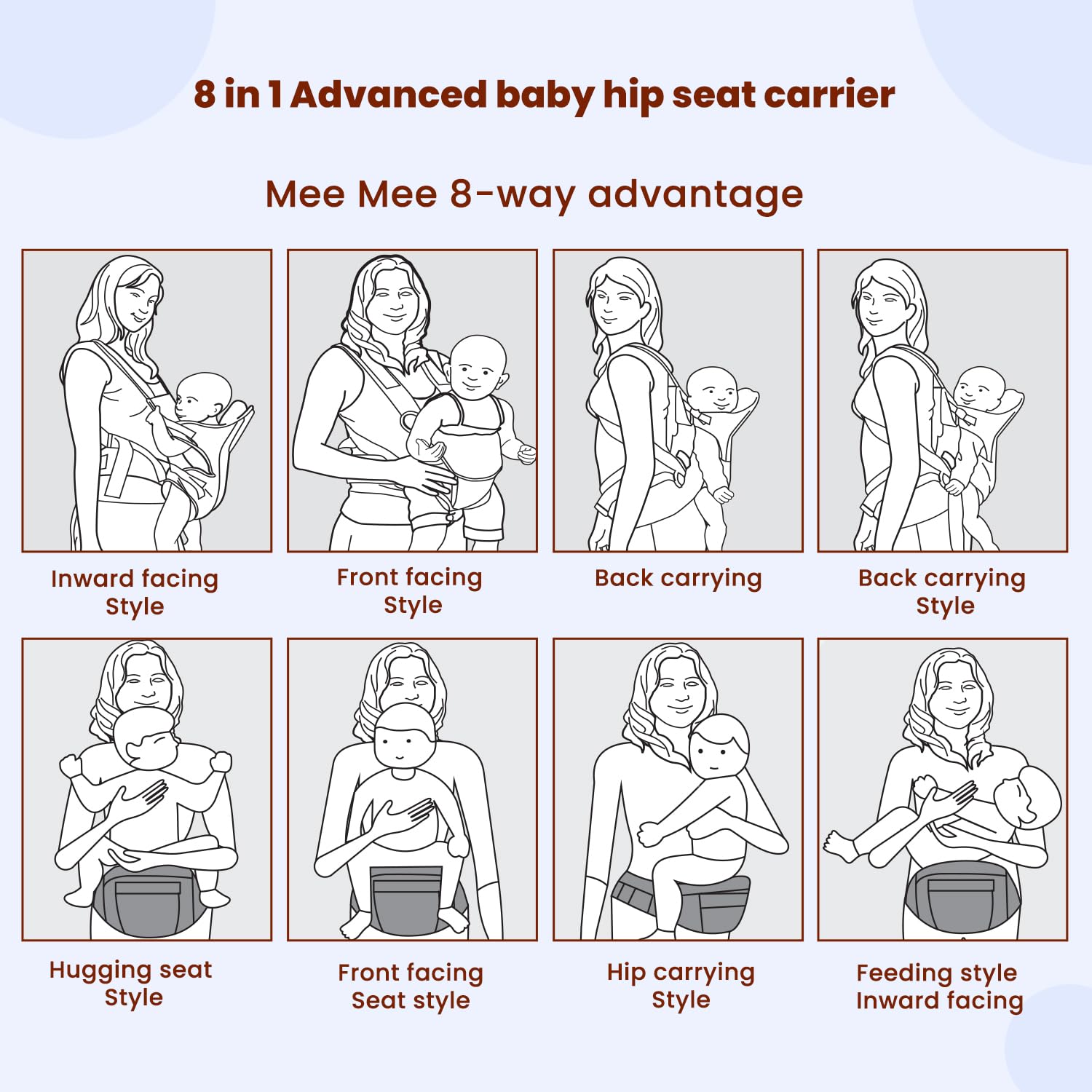 8 in 1 Advanced baby hip seat carrier

Mee Mee 8-way advantage

Inward facing Style

Front facing Style

Back carrying

Back carrying Style

Hugging seat Style

Front facing Seat style

Hip carrying Style

Feeding style Inward facing