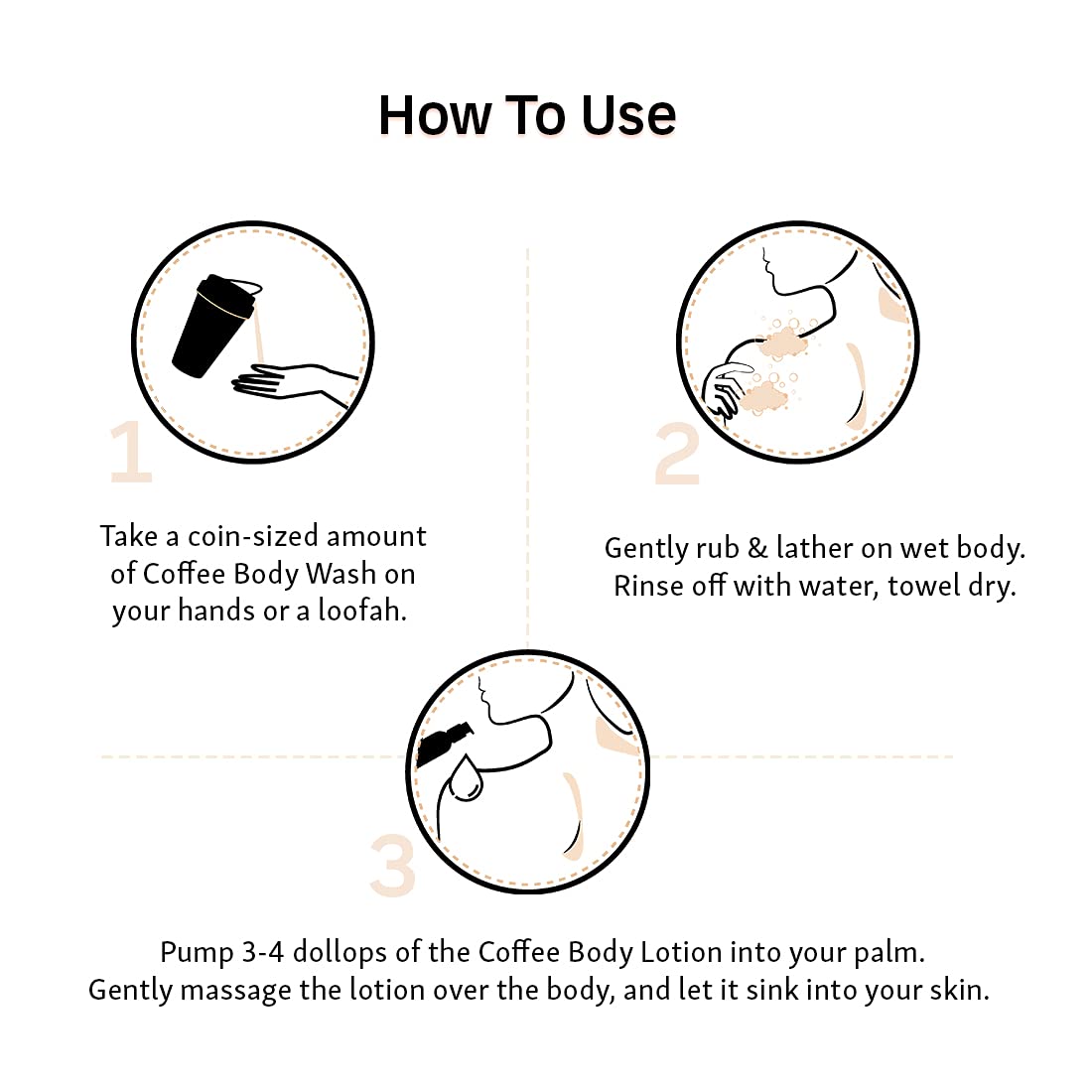 How To Use

1

Take a coin-sized amount of Coffee Body Wash on your hands or a loofah.

2

Gently rub & lather on wet body. Rinse off with water, towel dry.

3

Pump 3-4 dollops of the Coffee Body Lotion into your palm. Gently massage the lotion over the body, and let it sink into your skin.