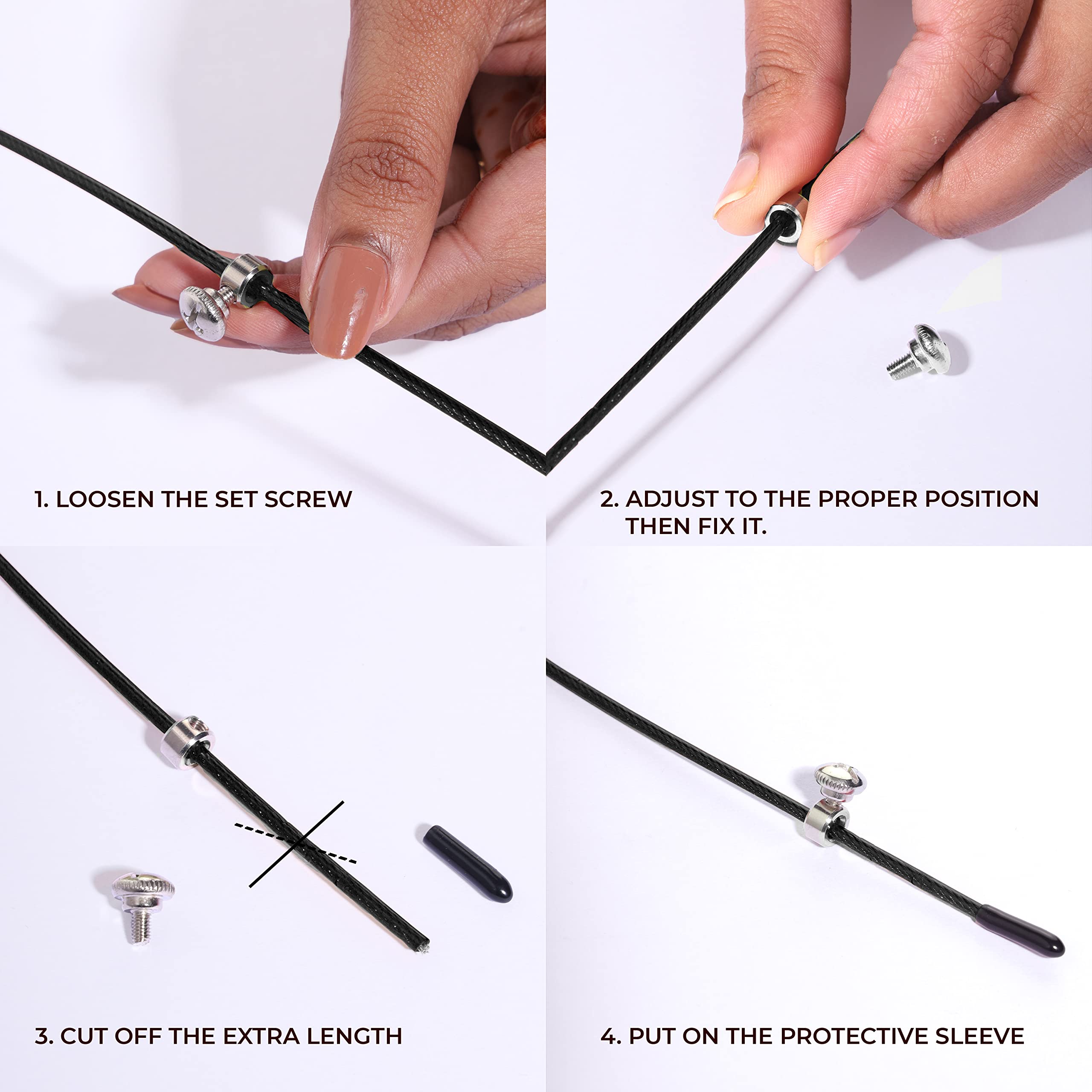 1. LOOSEN THE SET SCREW

2. ADJUST TO THE PROPER POSITION THEN FIX IT.

3. CUT OFF THE EXTRA LENGTH

4. PUT ON THE PROTECTIVE SLEEVE