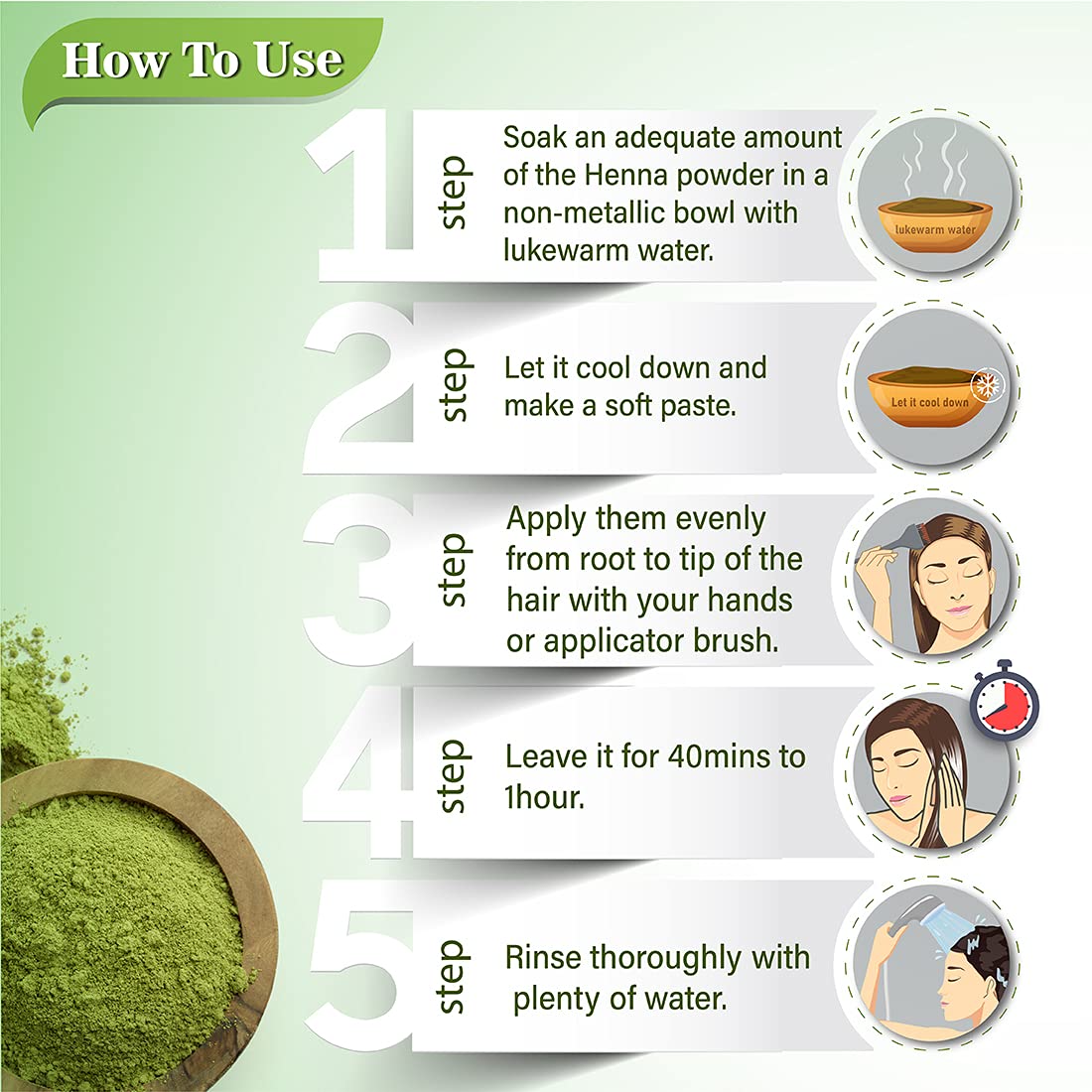 How To Use

1 step Soak an adequate amount of the Henna powder in a non-metallic bowl with lukewarm water.

lukewarm water

2 step Let it cool down and make a soft paste.

Let it cool down

3 step Apply them evenly from root to tip of the hair with your hands or applicator brush.

4 step Leave it for 40mins to 1hour.

5 step Rinse thoroughly with plenty of water.