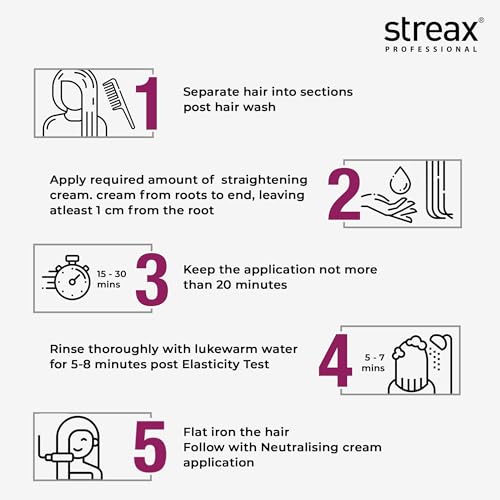 streax®
PROFESSIONAL

1

Separate hair into sections post hair wash

Apply required amount of straightening cream. cream from roots to end, leaving atleast 1 cm from the root

2

15 - 30 mins

3

Keep the application not more than 20 minutes

Rinse thoroughly with lukewarm water for 5-8 minutes post Elasticity Test

4

5 - 7 mins

5

Flat iron the hair
Follow with Neutralising cream application