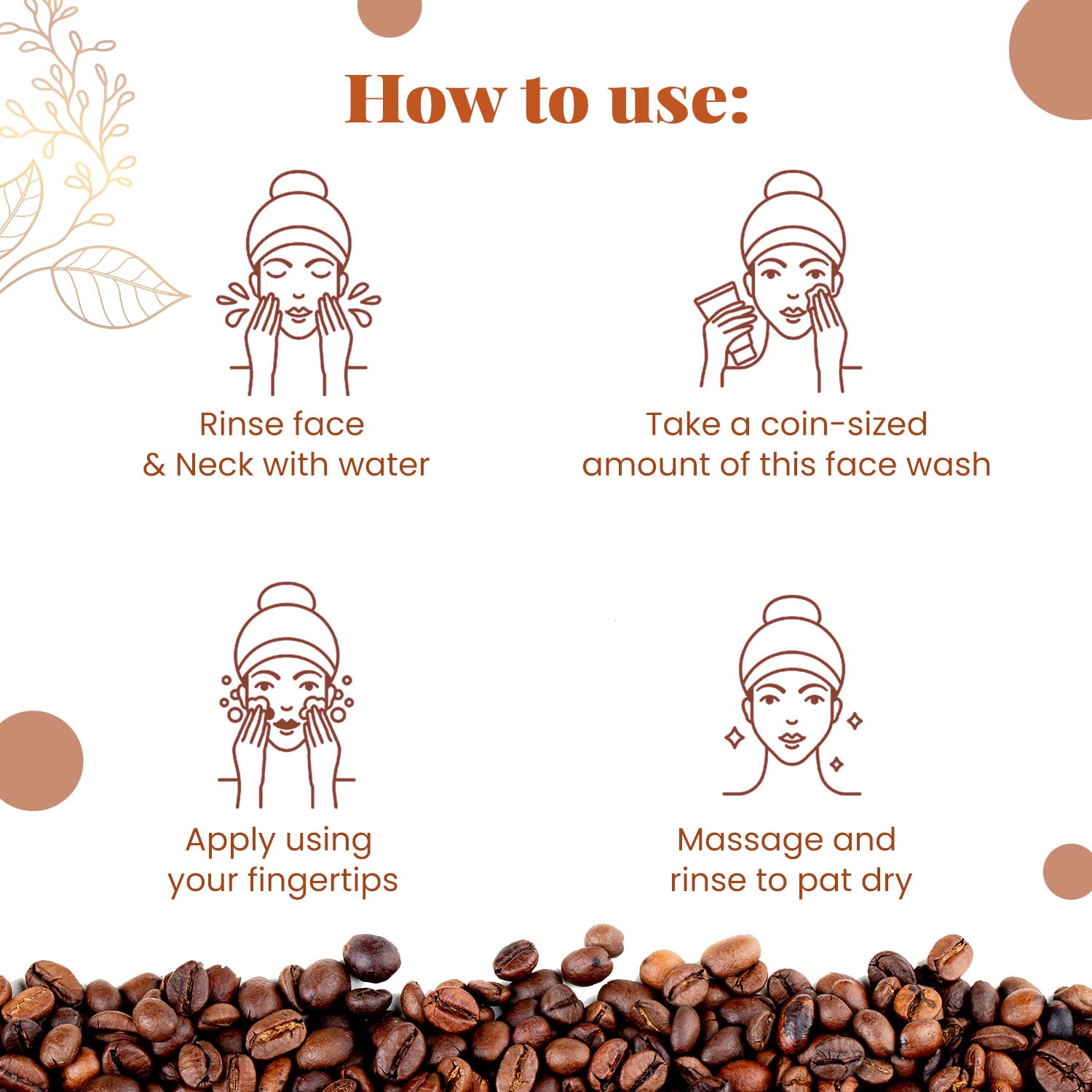 How to use:

Rinse face & Neck with water

Take a coin-sized amount of this face wash

Apply using your fingertips

Massage and rinse to pat dry