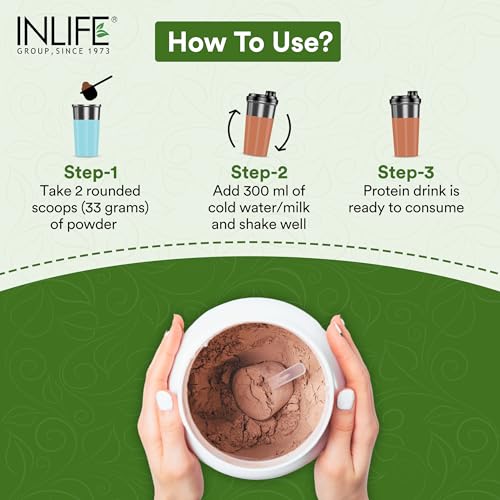 INLIFE®
GROUP, SINCE 1973

How To Use?

Step-1
Take 2 rounded scoops (33 grams) of powder

Step-2
Add 300 ml of cold water/milk and shake well

Step-3
Protein drink is ready to consume