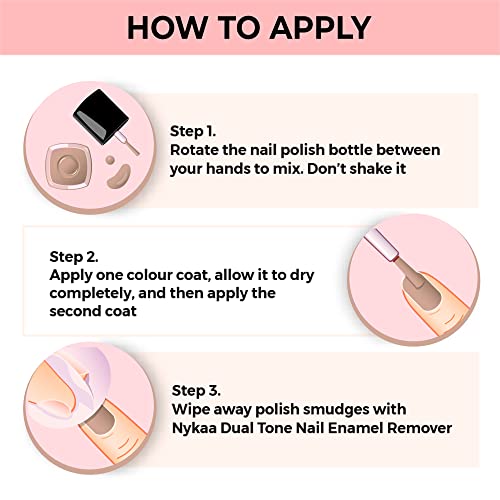 HOW TO APPLY

Step 1.
Rotate the nail polish bottle between your hands to mix. Don't shake it

Step 2.
Apply one colour coat, allow it to dry completely, and then apply the second coat

Step 3.
Wipe away polish smudges with Nykaa Dual Tone Nail Enamel Remover