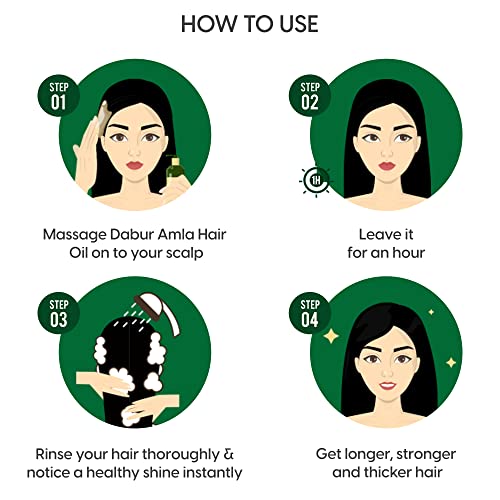 HOW TO USE

STEP 01

Massage Dabur Amla Hair Oil on to your scalp

STEP 02

1H

Leave it for an hour

STEP 03

Rinse your hair thoroughly & notice a healthy shine instantly

STEP 04

Get longer, stronger and thicker hair