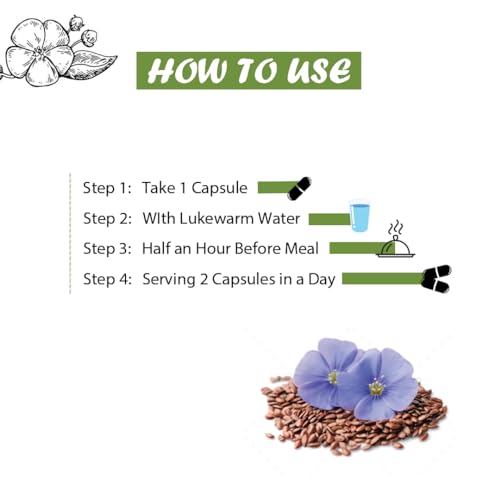 HOW TO USE

Step 1: Take 1 Capsule
Step 2: WIth Lukewarm Water
Step 3: Half an Hour Before Meal
Step 4: Serving 2 Capsules in a Day