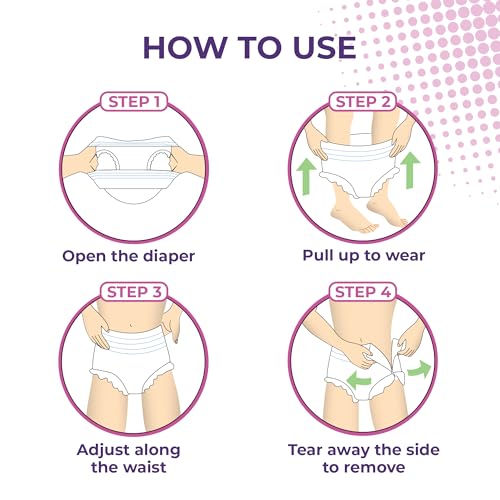 HOW TO USE

STEP 1

Open the diaper

STEP 2

Pull up to wear

STEP 3

Adjust along the waist

STEP 4

Tear away the side to remove