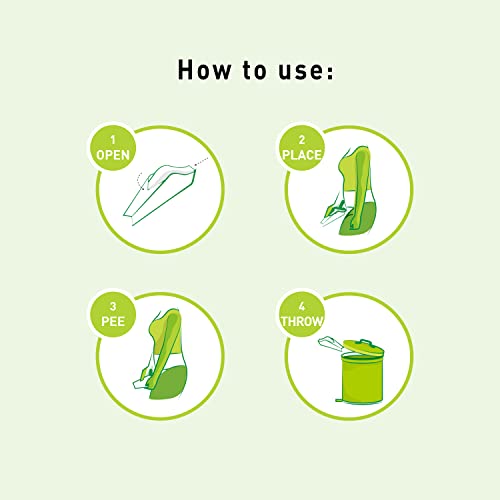 How to use:

1
OPEN

2
PLACE

3
PEE

4
THROW