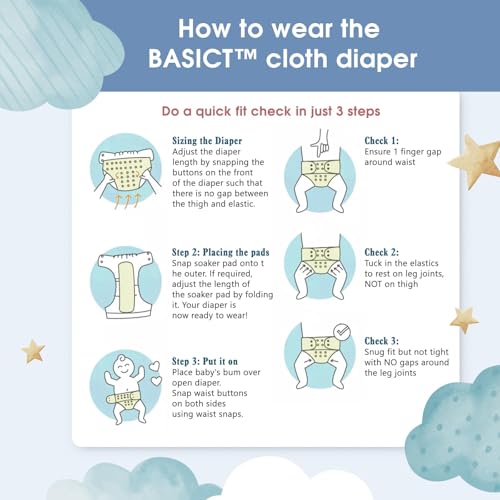 How to wear the BASICT™ cloth diaper

Do a quick fit check in just 3 steps

Sizing the Diaper
Adjust the diaper length by snapping the buttons on the front of the diaper such that there is no gap between the thigh and elastic.

Step 2: Placing the pads
Snap soaker pad onto t he outer. If required, adjust the length of the soaker pad by folding it. Your diaper is now ready to wear!

Step 3: Put it on
Place baby's bum over open diaper.
Snap waist buttons on both sides using waist snaps.

Check 1:
Ensure 1 finger gap around waist

Check 2:
Tuck in the elastics to rest on leg joints, NOT on thigh

Check 3:
Snug fit but not tight with NO gaps around the leg joints