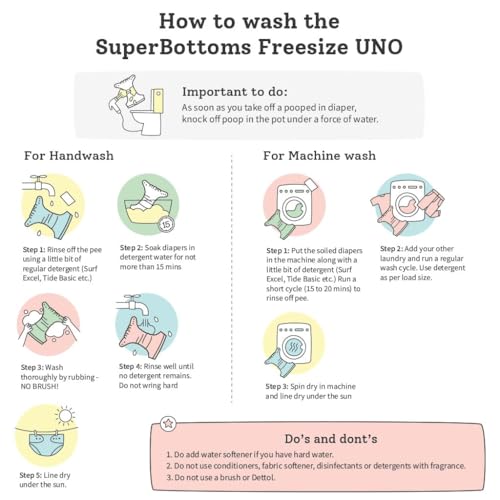 How to wash the SuperBottoms Freesize UNO

Important to do:
As soon as you take off a pooped in diaper, knock off poop in the pot under a force of water.

For Handwash

Step 1: Rinse off the pee using a little bit of regular detergent (Surf Excel, Tide Basic etc.)

15

Step 2: Soak diapers in detergent water for not more than 15 mins

Step 3: Wash thoroughly by rubbing - NO BRUSH!

Step 4: Rinse well until no detergent remains. Do not wring hard

Step 5: Line dry under the sun.

For Machine wash

Step 1: Put the soiled diapers in the machine along with a little bit of detergent (Surf Excel, Tide Basic etc.) Run a short cycle (15 to 20 mins) to rinse off pee.

Step 2: Add your other laundry and run a regular wash cycle. Use detergent as per load size.

Step 3: Spin dry in machine and line dry under the sun

Do's and dont's
1. Do add water softener if you have hard water.
2. Do not use conditioners, fabric softener, disinfectants or detergents with fragrance.
3. Do not use a brush or Dettol.