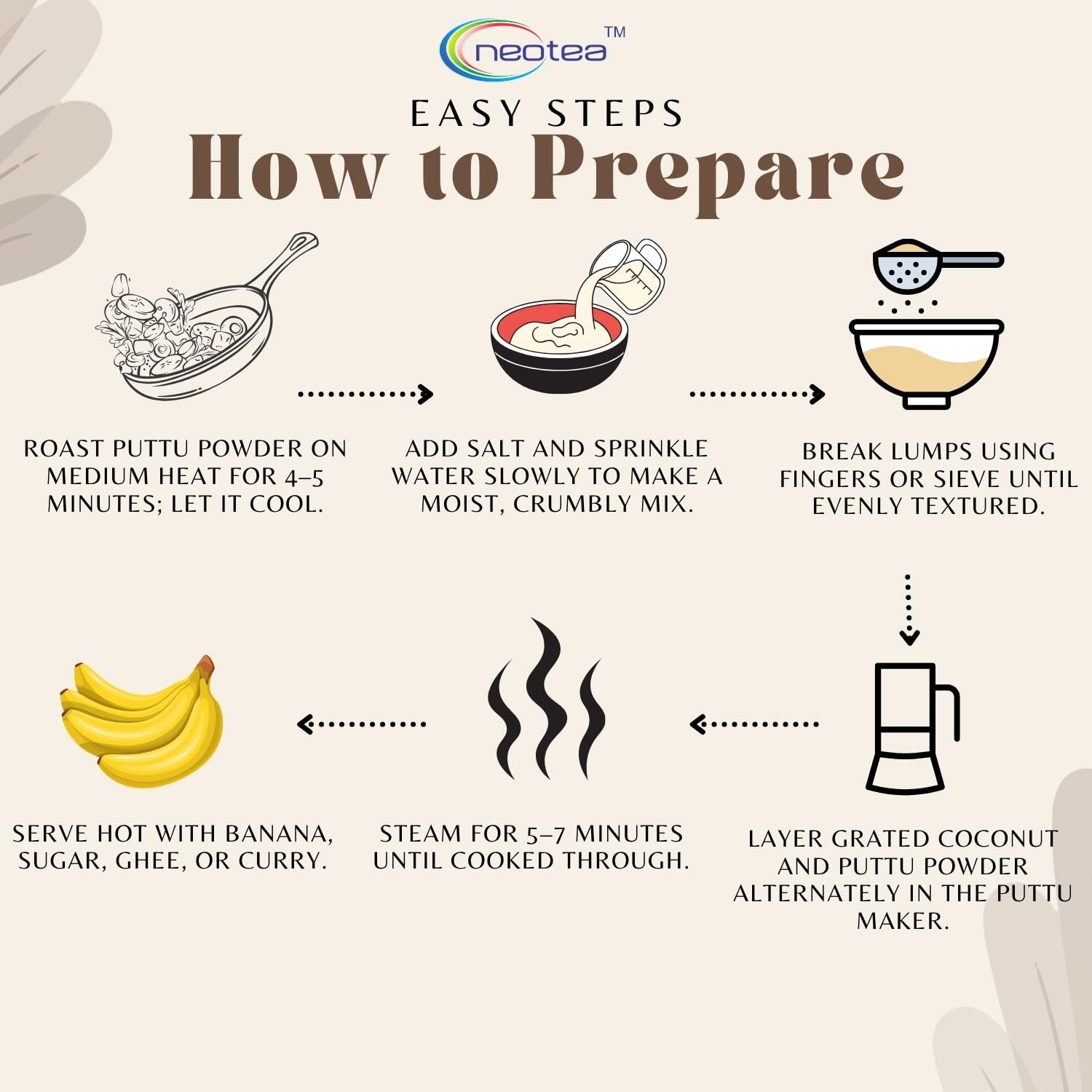 neotea TM

EASY STEPS

How to Prepare

ROAST PUTTU POWDER ON MEDIUM HEAT FOR 4–5 MINUTES; LET IT COOL.

ADD SALT AND SPRINKLE WATER SLOWLY TO MAKE A MOIST, CRUMBLY MIX.

BREAK LUMPS USING FINGERS OR SIEVE UNTIL EVENLY TEXTURED.

LAYER GRATED COCONUT AND PUTTU POWDER ALTERNATELY IN THE PUTTU MAKER.

STEAM FOR 5–7 MINUTES UNTIL COOKED THROUGH.

SERVE HOT WITH BANANA, SUGAR, GHEE, OR CURRY.