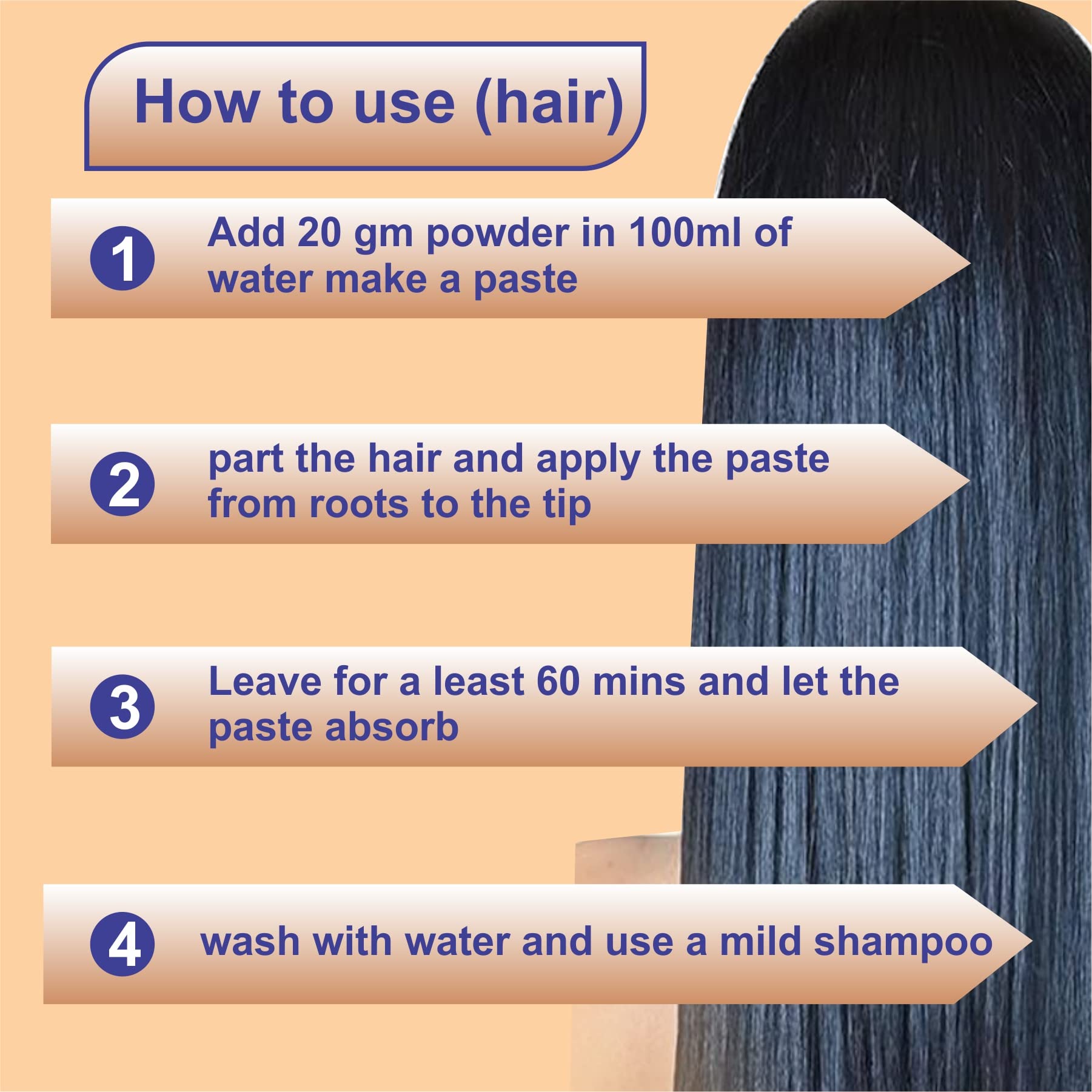 How to use (hair)

1 Add 20 gm powder in 100ml of water make a paste

2 part the hair and apply the paste from roots to the tip

3 Leave for a least 60 mins and let the paste absorb

4 wash with water and use a mild shampoo